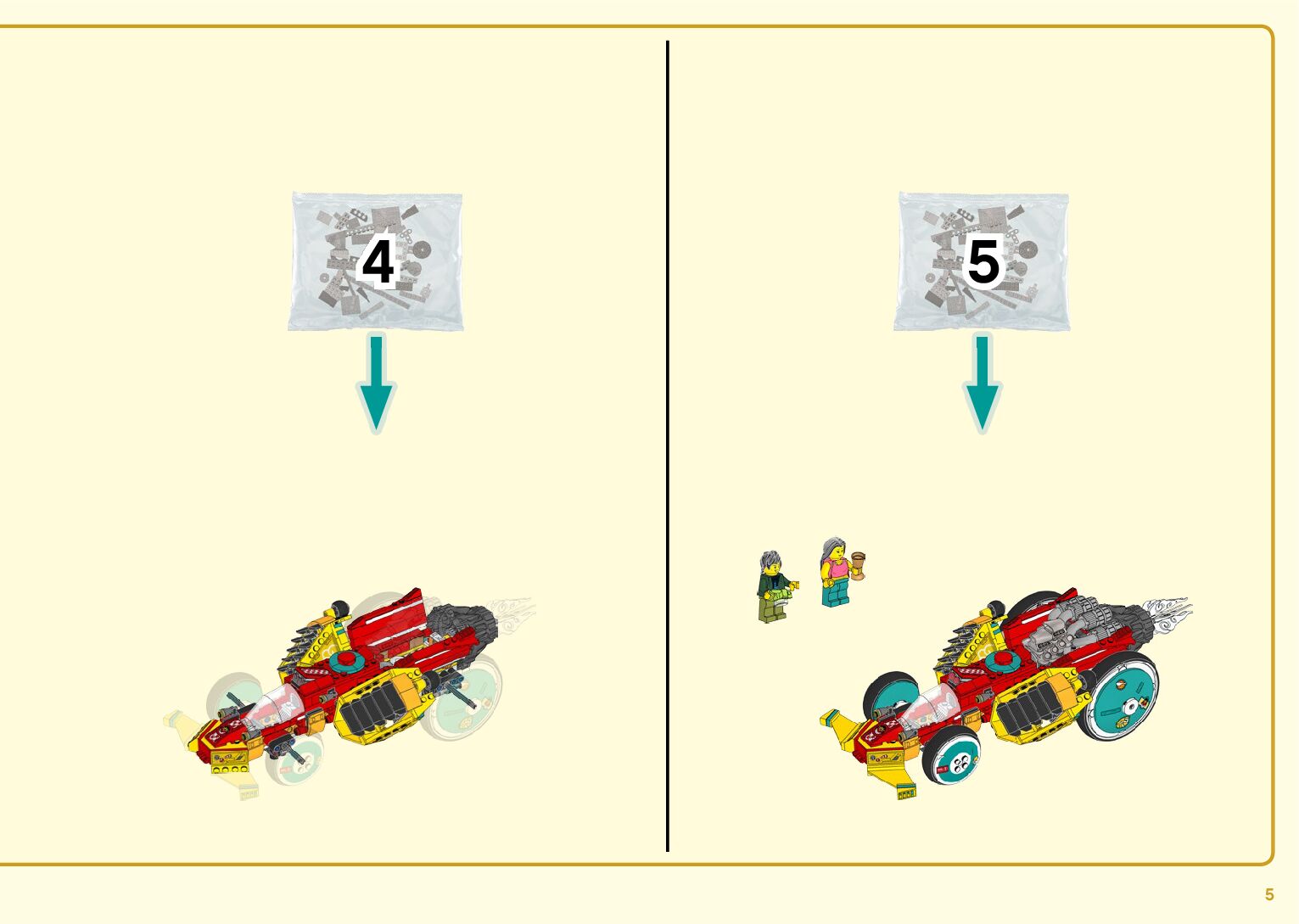 4

5

5