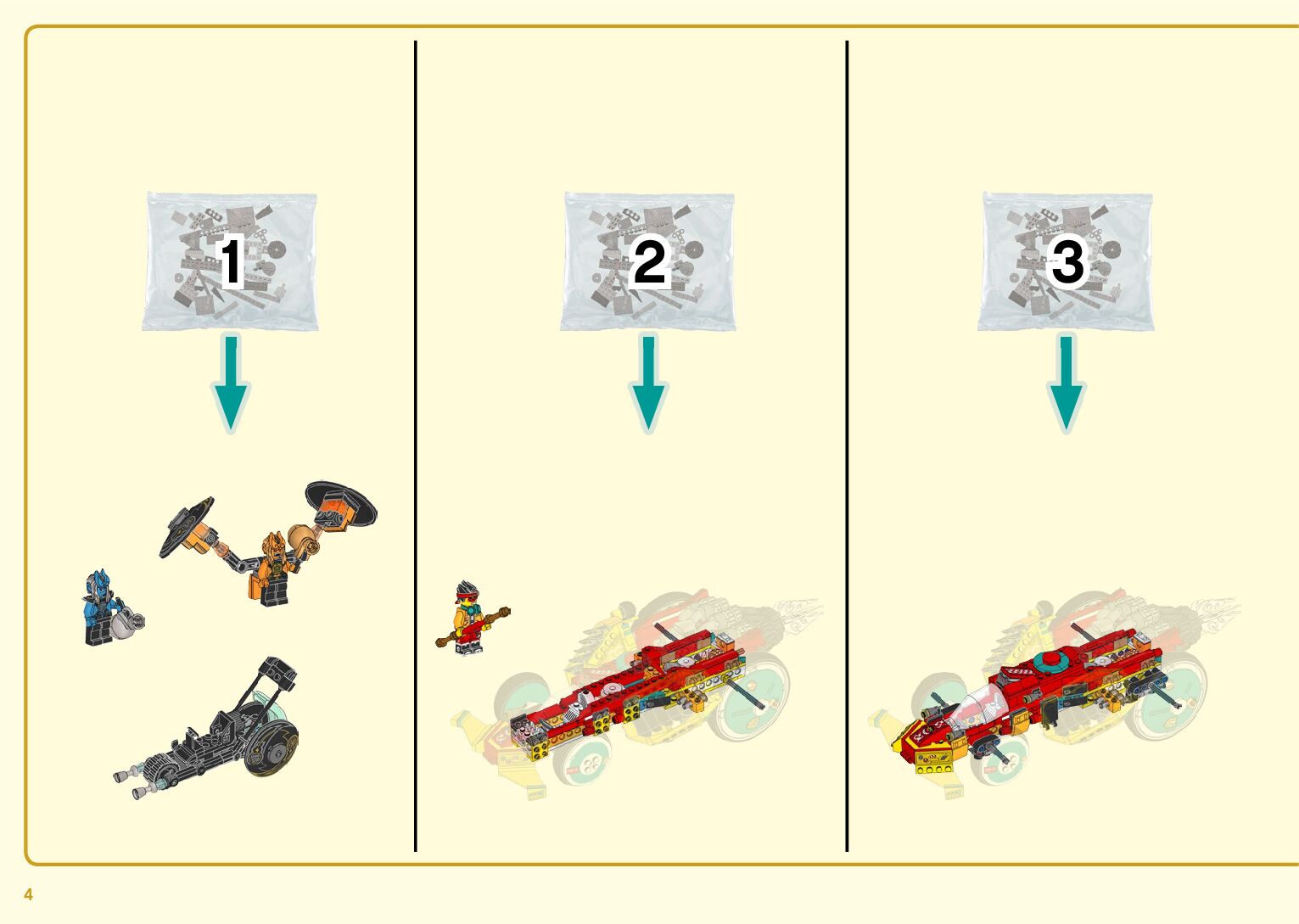 1

2

3

4