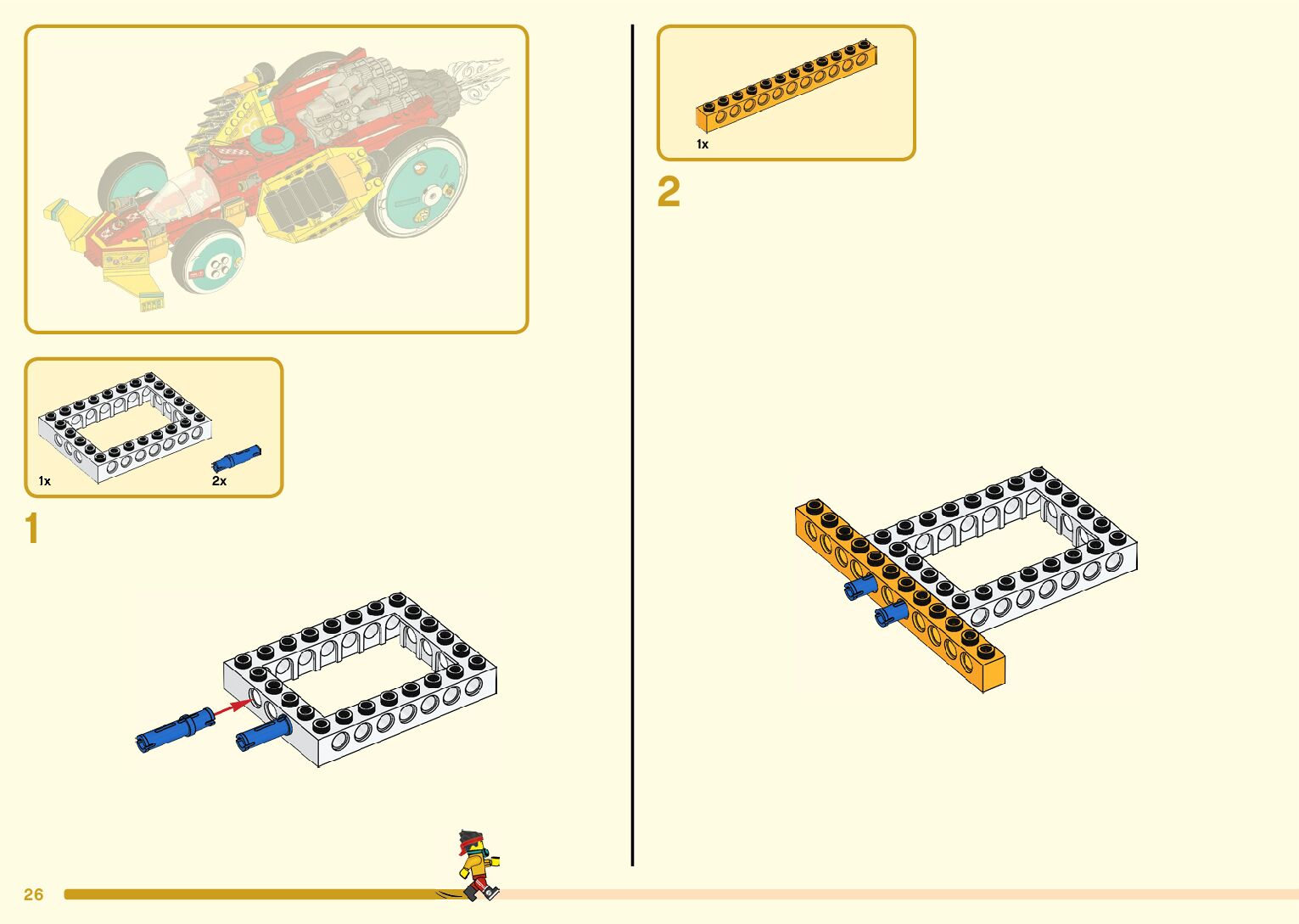 1x

2x

1

1x

2

26