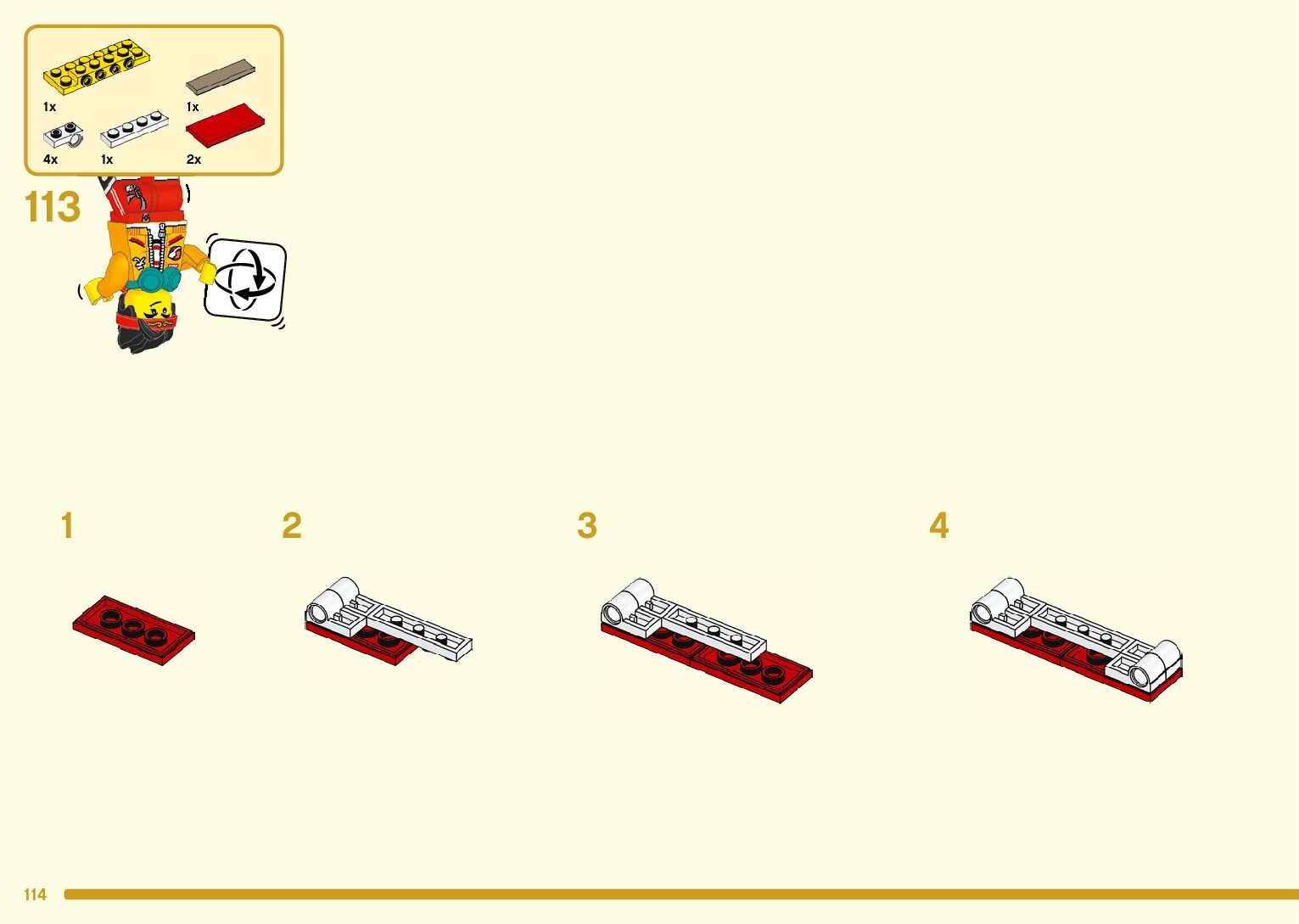 1x
1x
4x
1x
2x

113

1

2

3

4

114