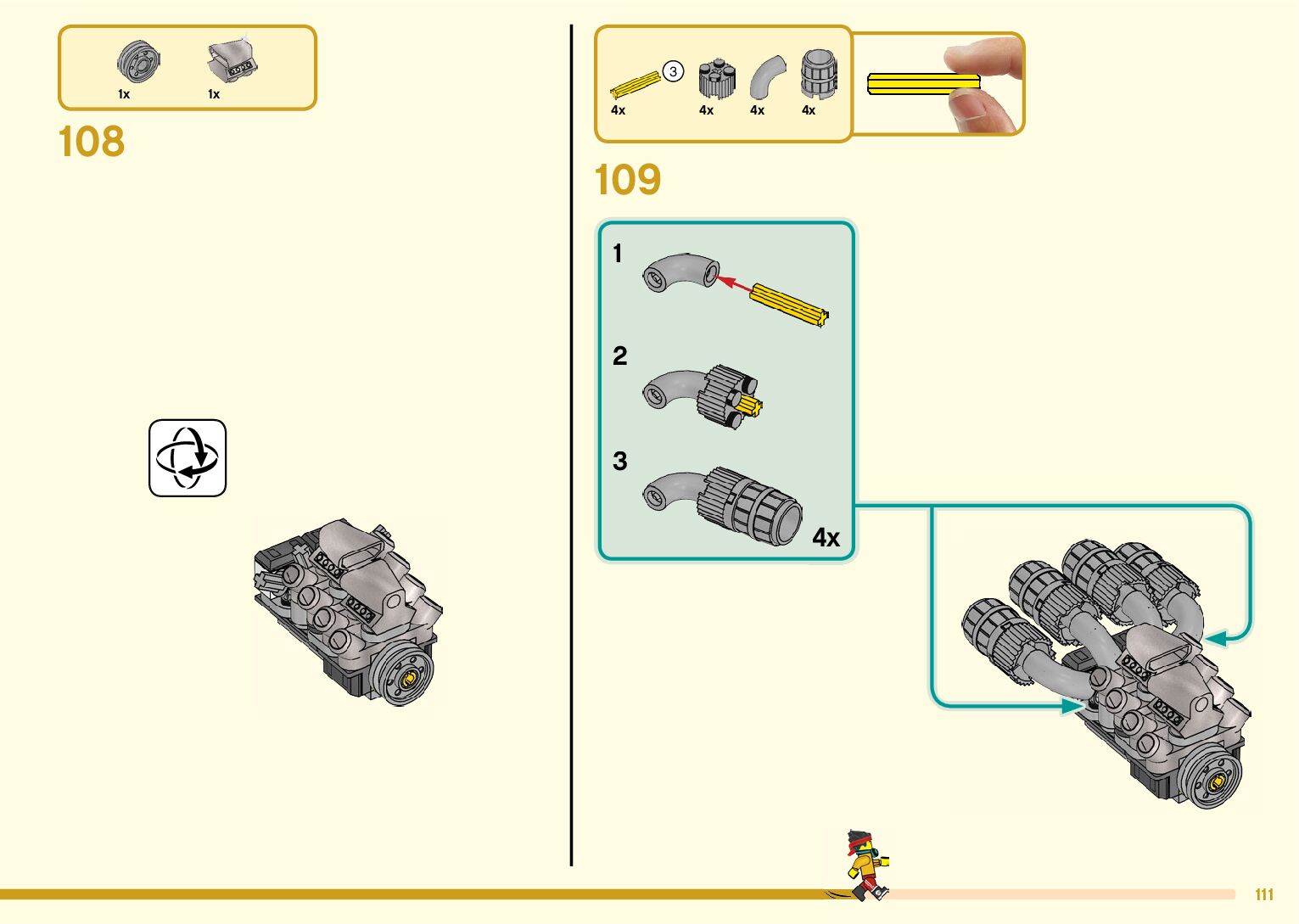 1x 1x

108

3
4x 4x 4x 4x

109

1

2

3

4x

111