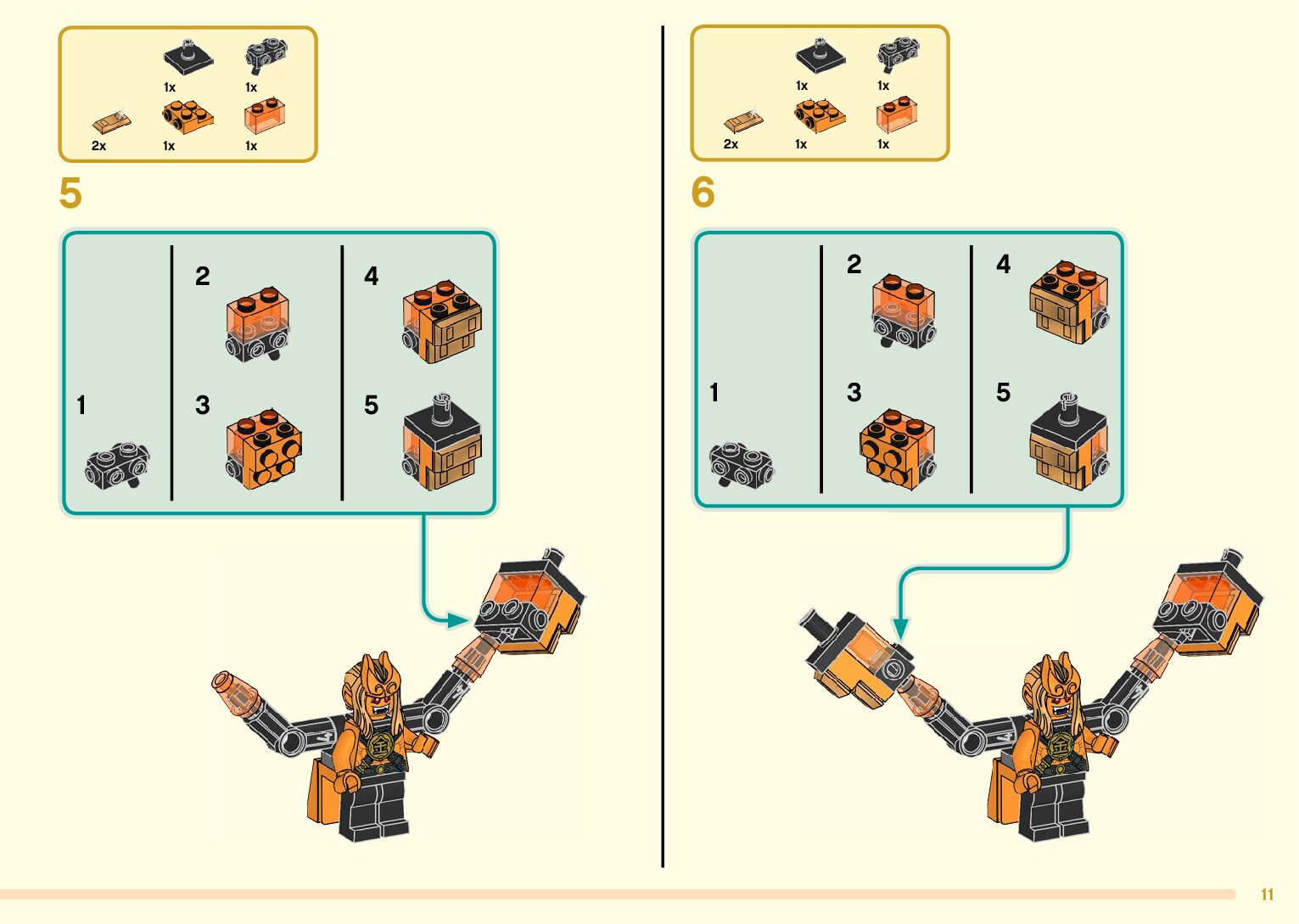 1x 1x
2x 1x 1x

5

1
2
3
4
5

1x 1x
2x 1x 1x

6

1
2
3
4
5

11