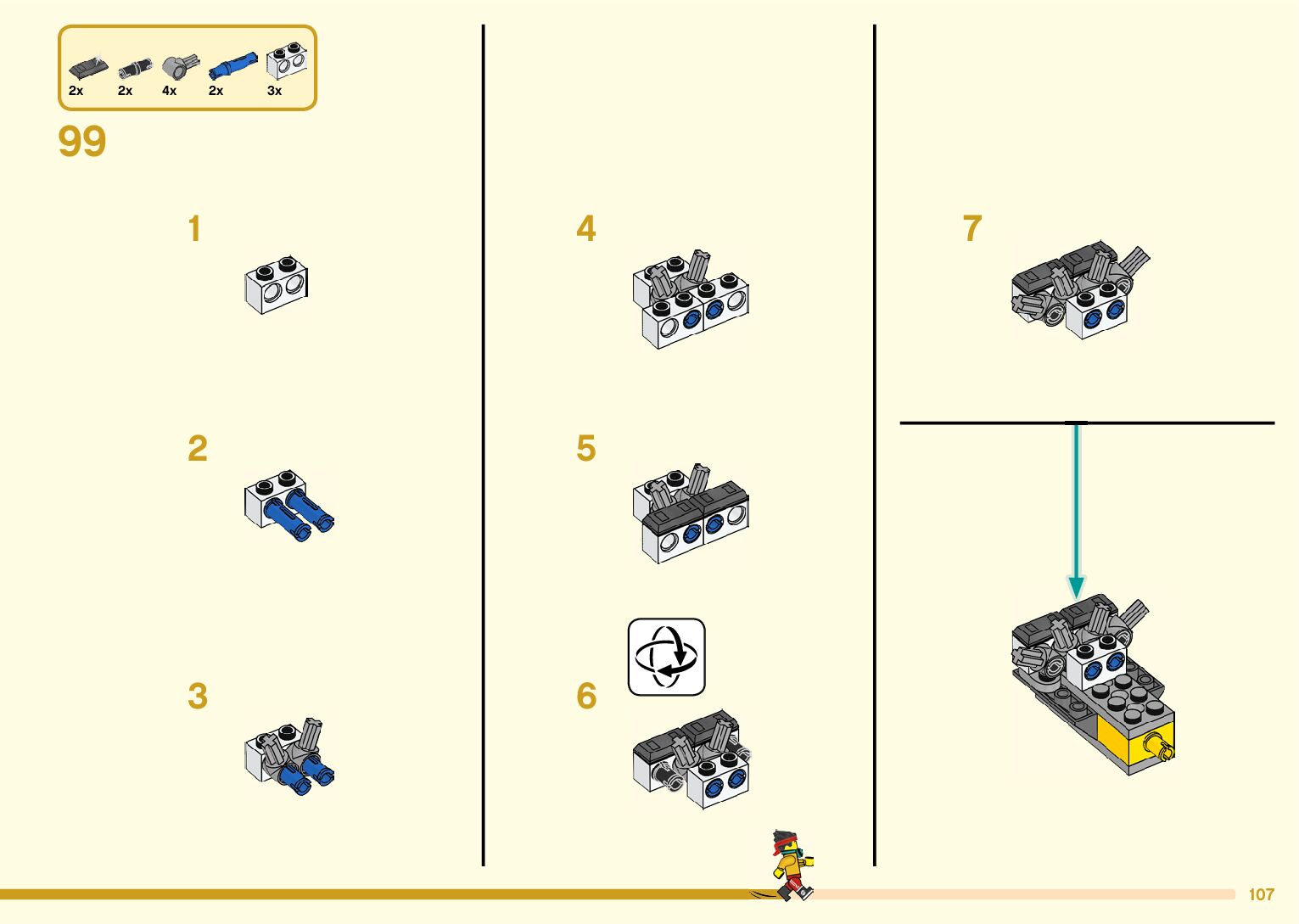 2x 2x 4x 2x 3x

99

1

2

3

4

5

6

7

107