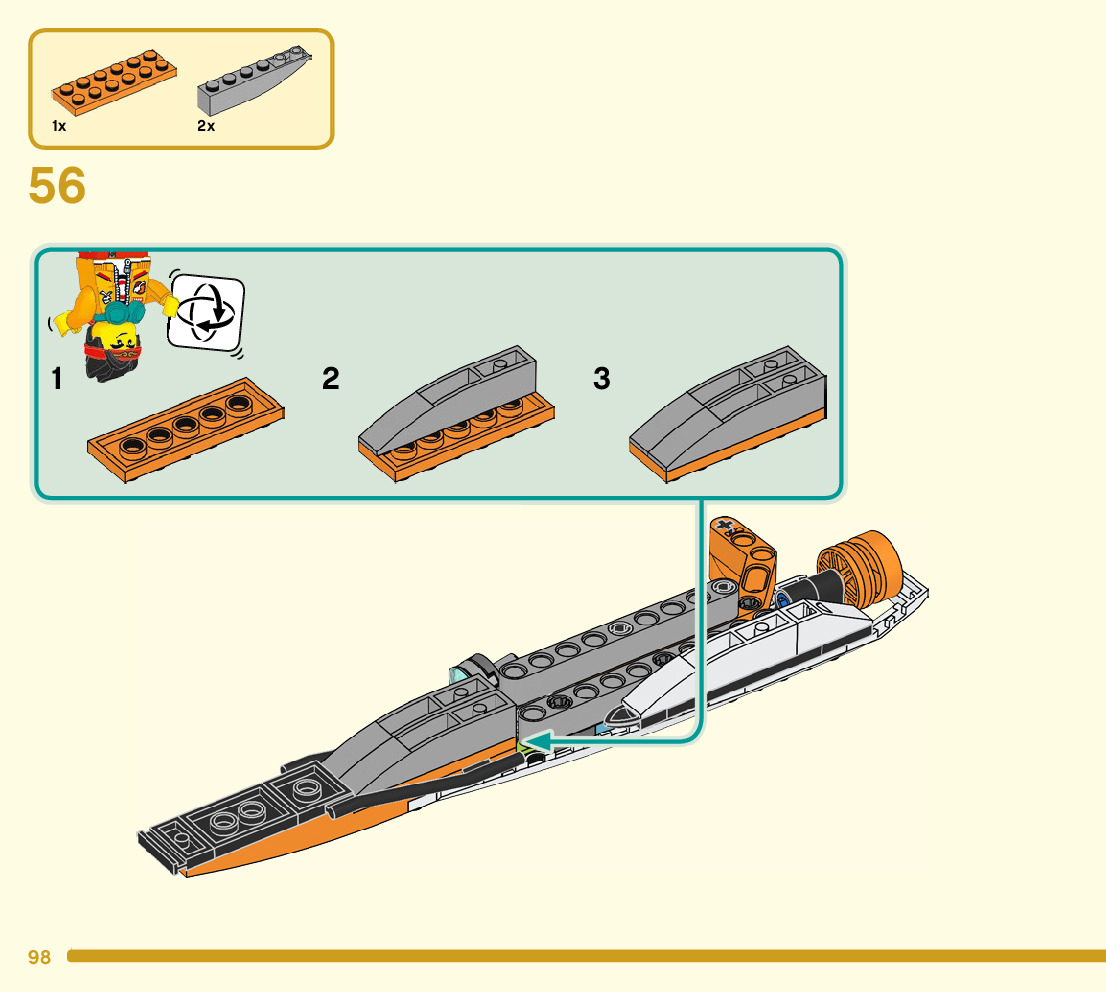 1x 2x

56

1

2

3

98