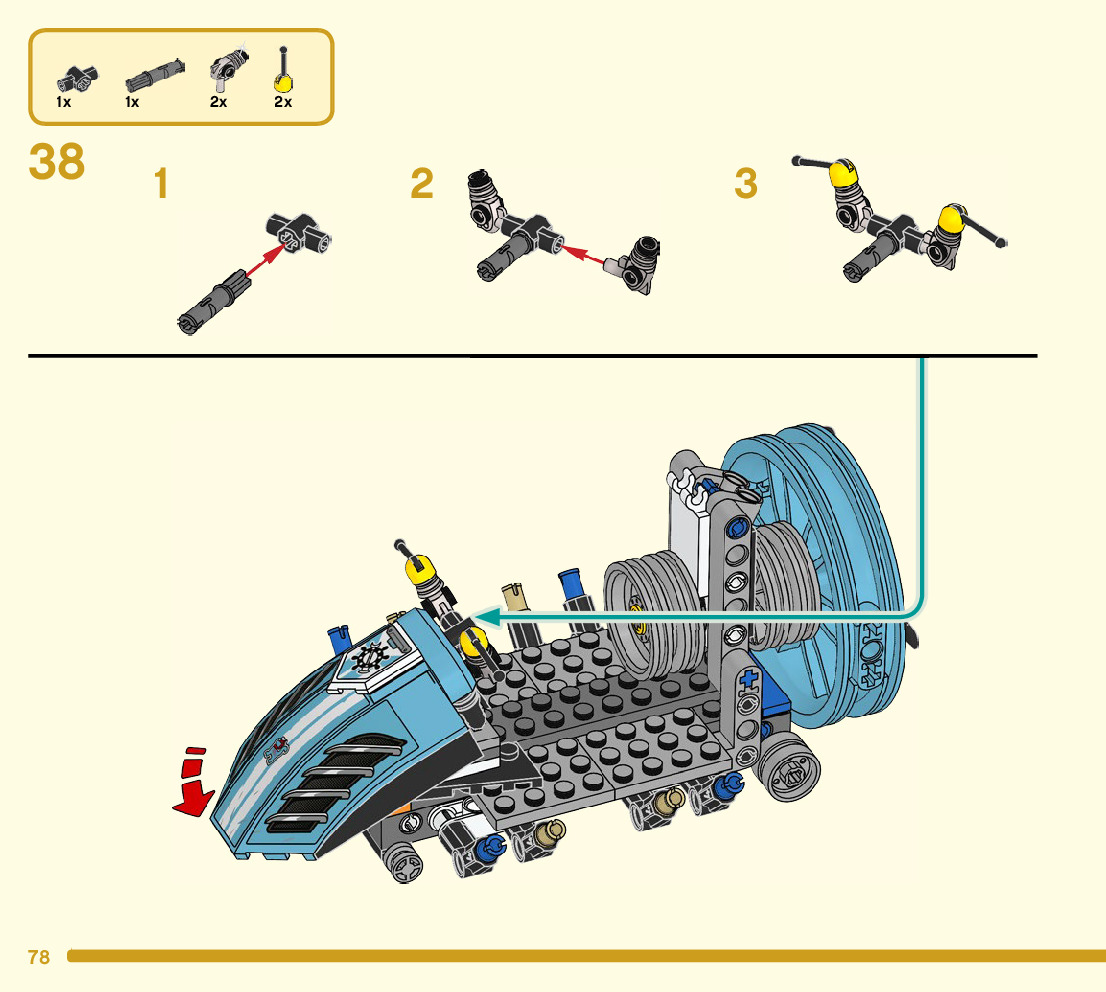 1x 1x 2x 2x

38

1

2

3

78