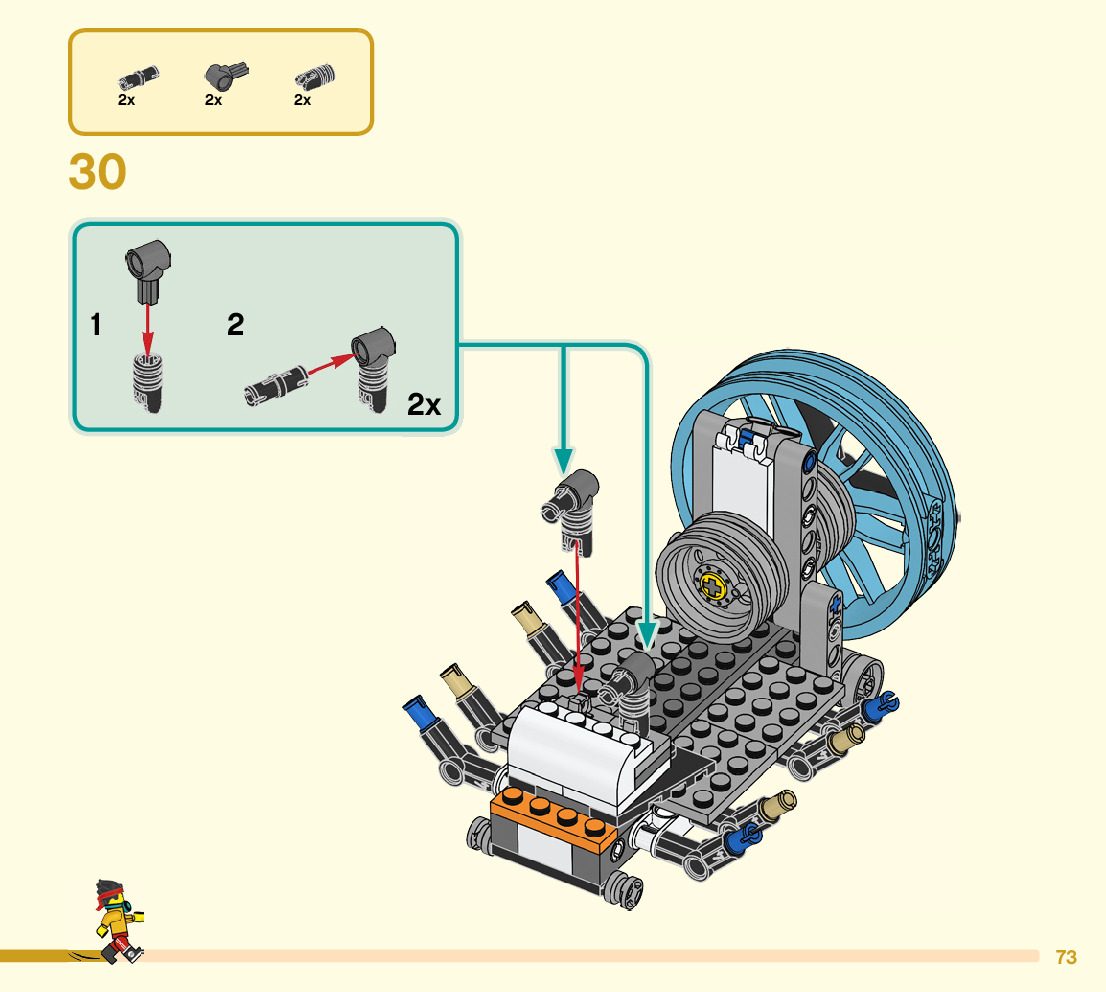 2x 2x 2x

30

1

2

2x

73