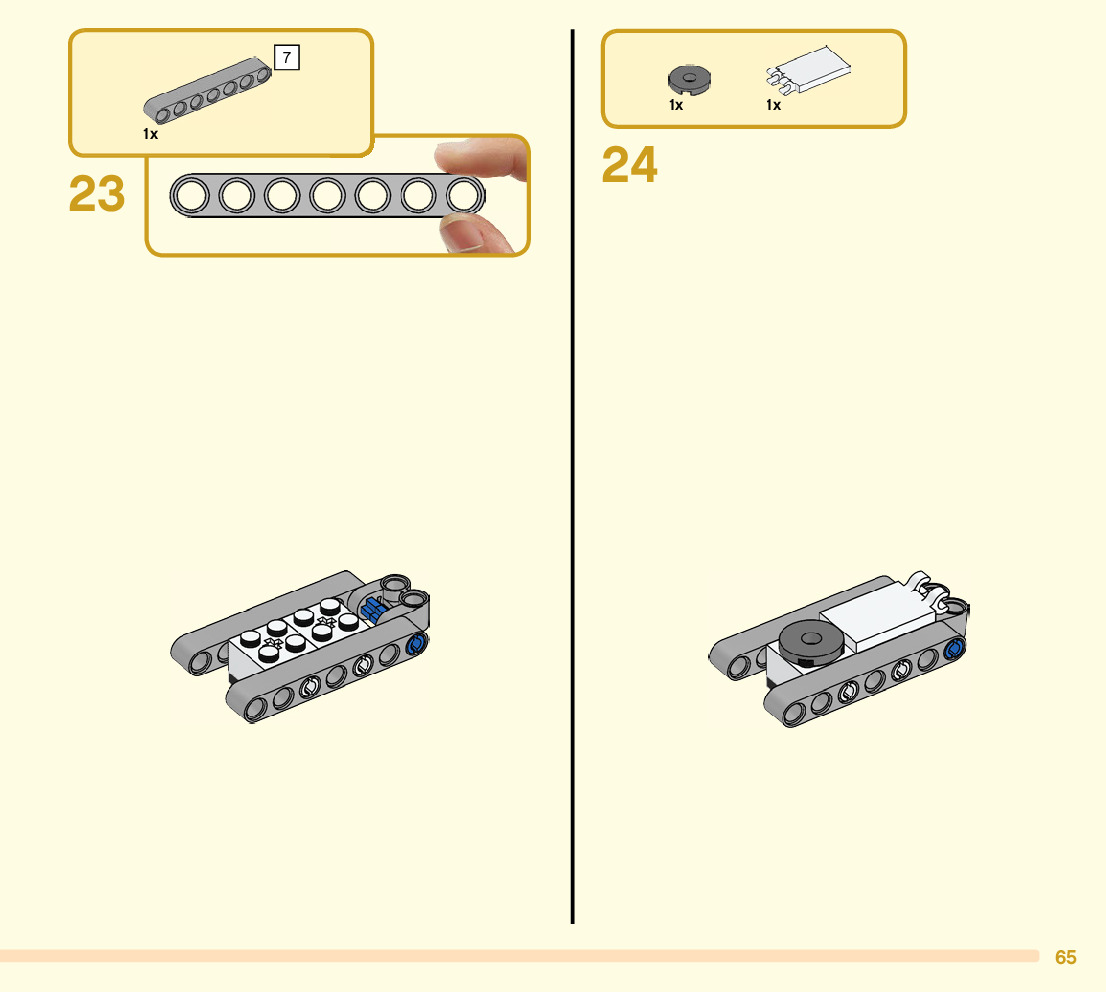 7
1x
23

1x
1x
24

65