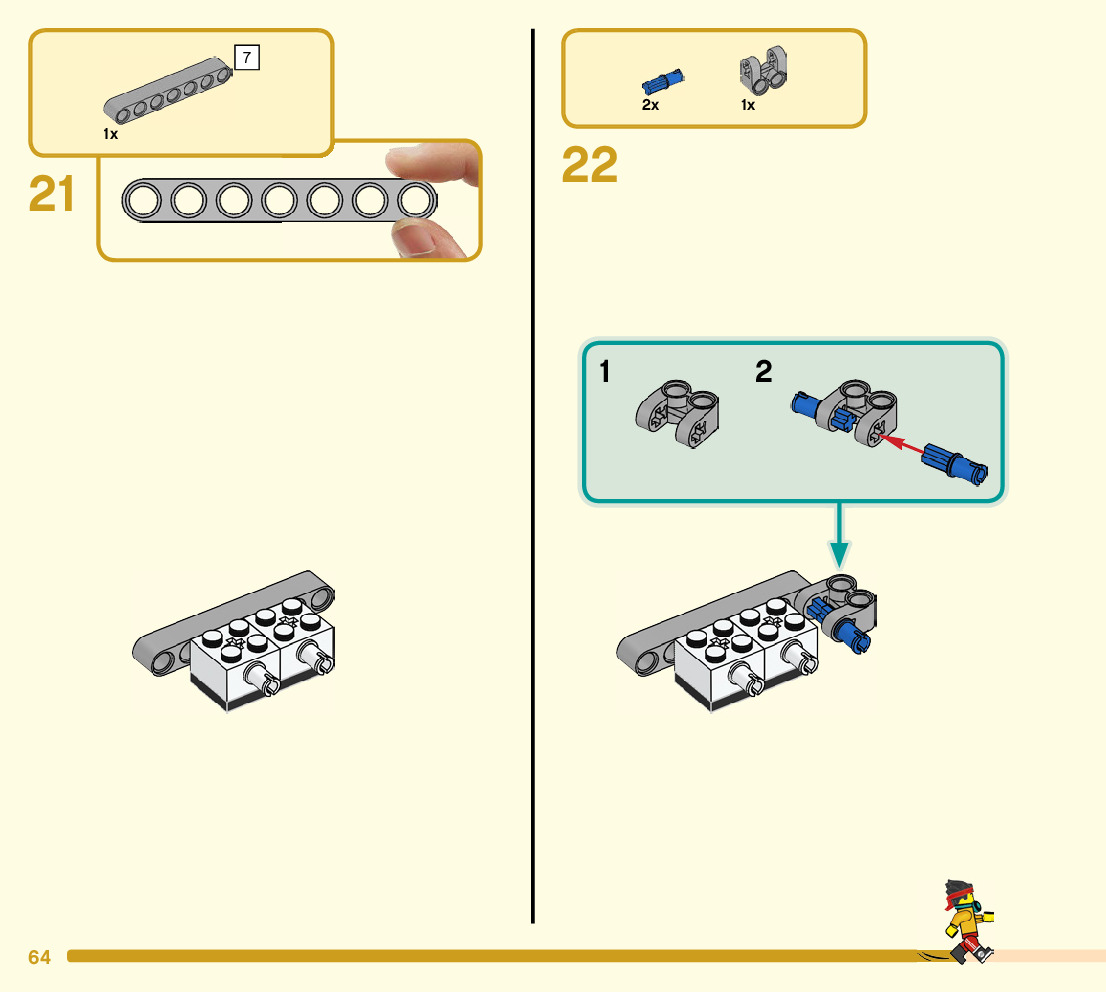 7

1x

21

2x 1x

22

1 2

64