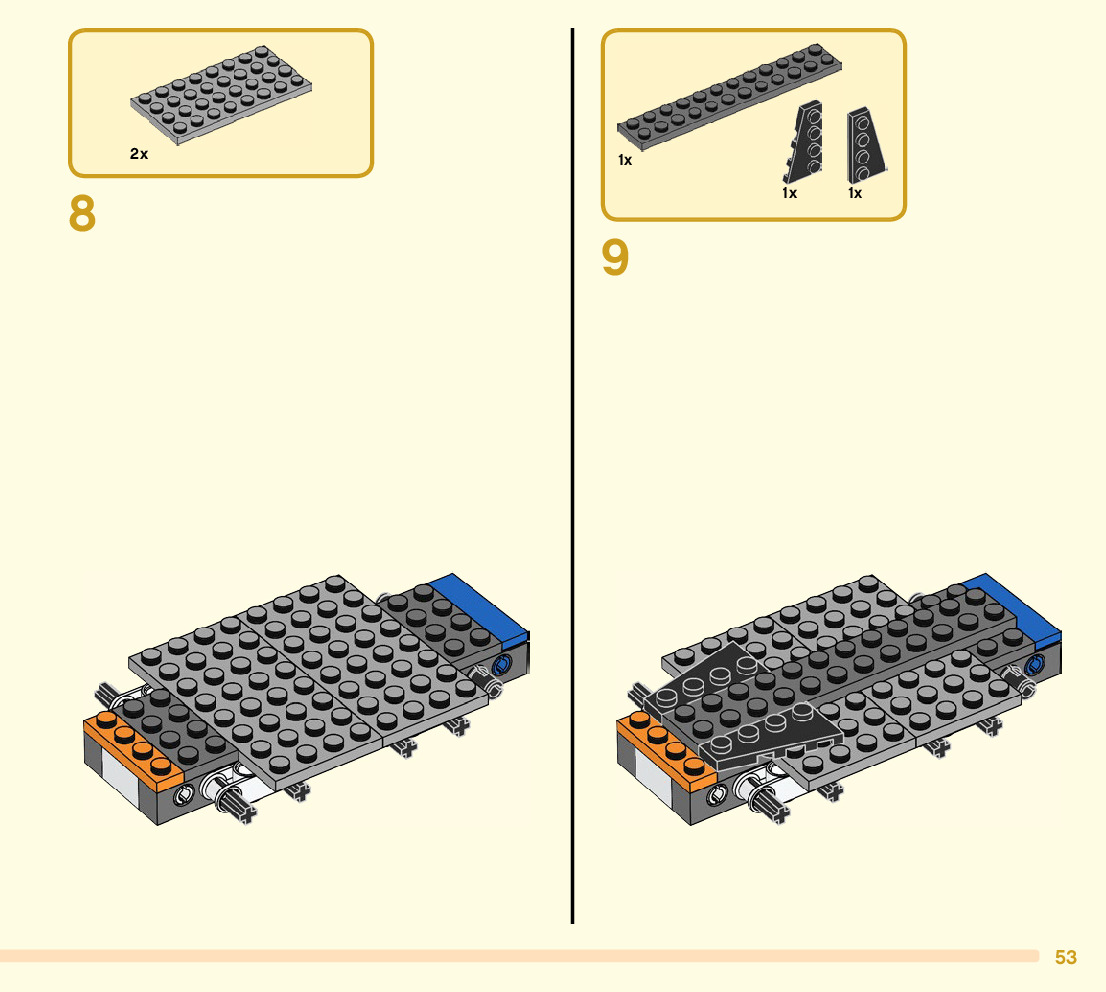 2x

8

1x

1x

1x

9

53