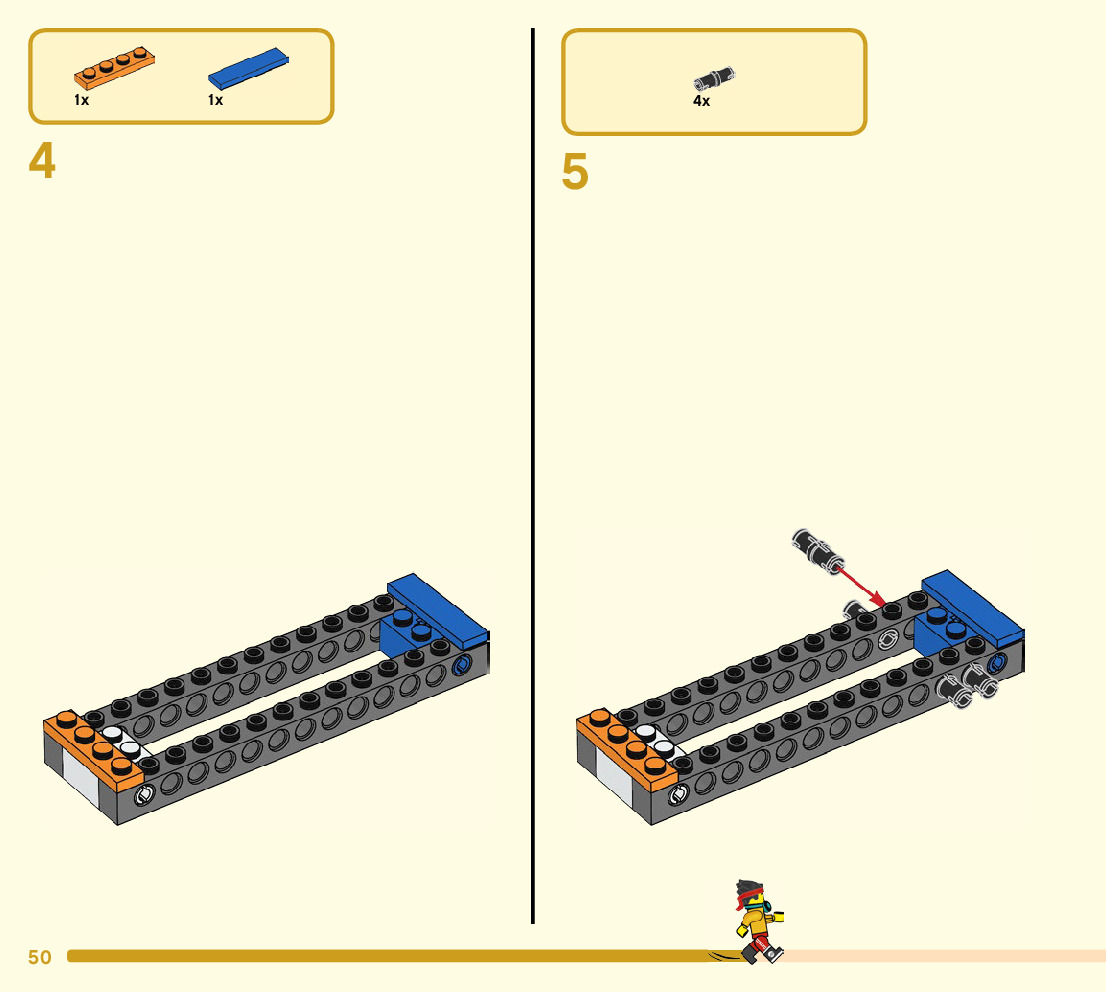 1x 1x

4

4x

5

50