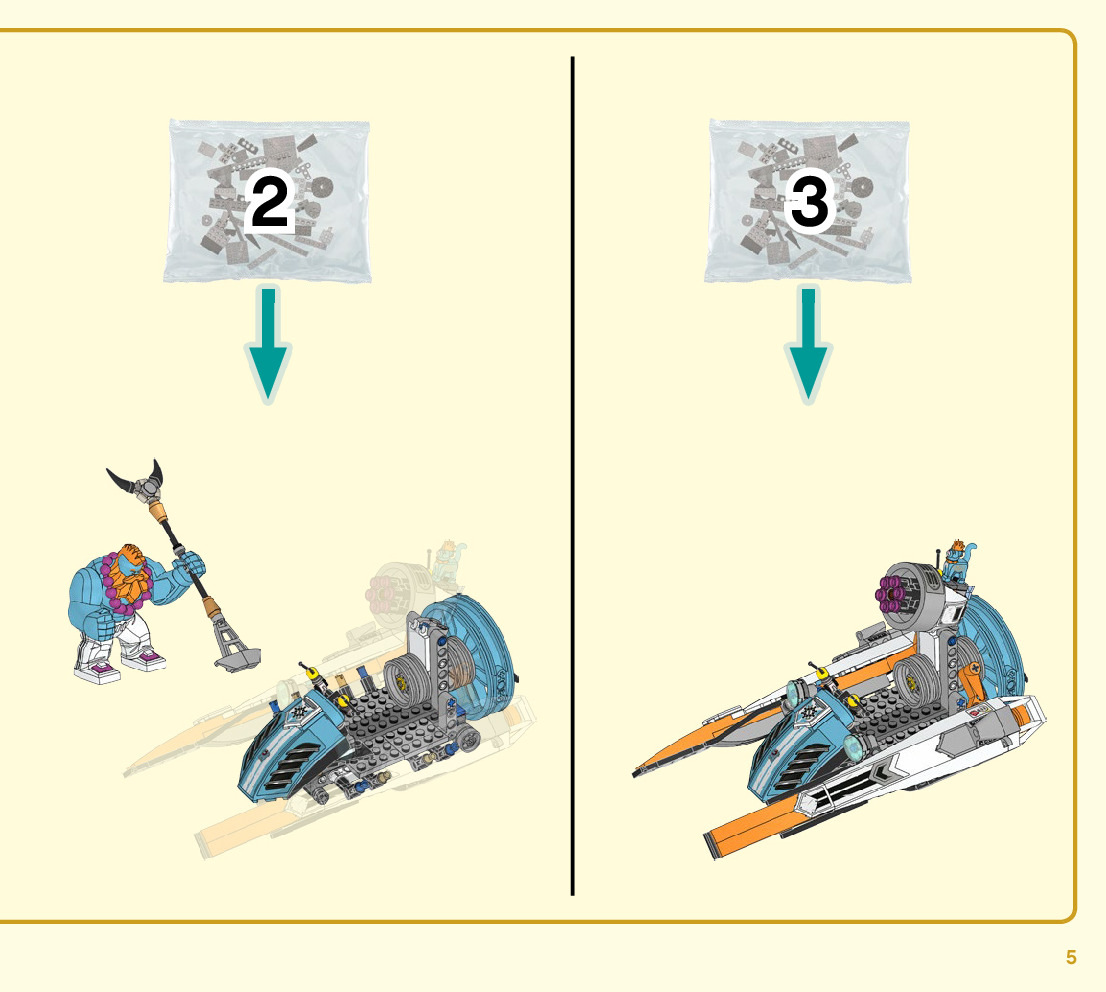 2

3

5