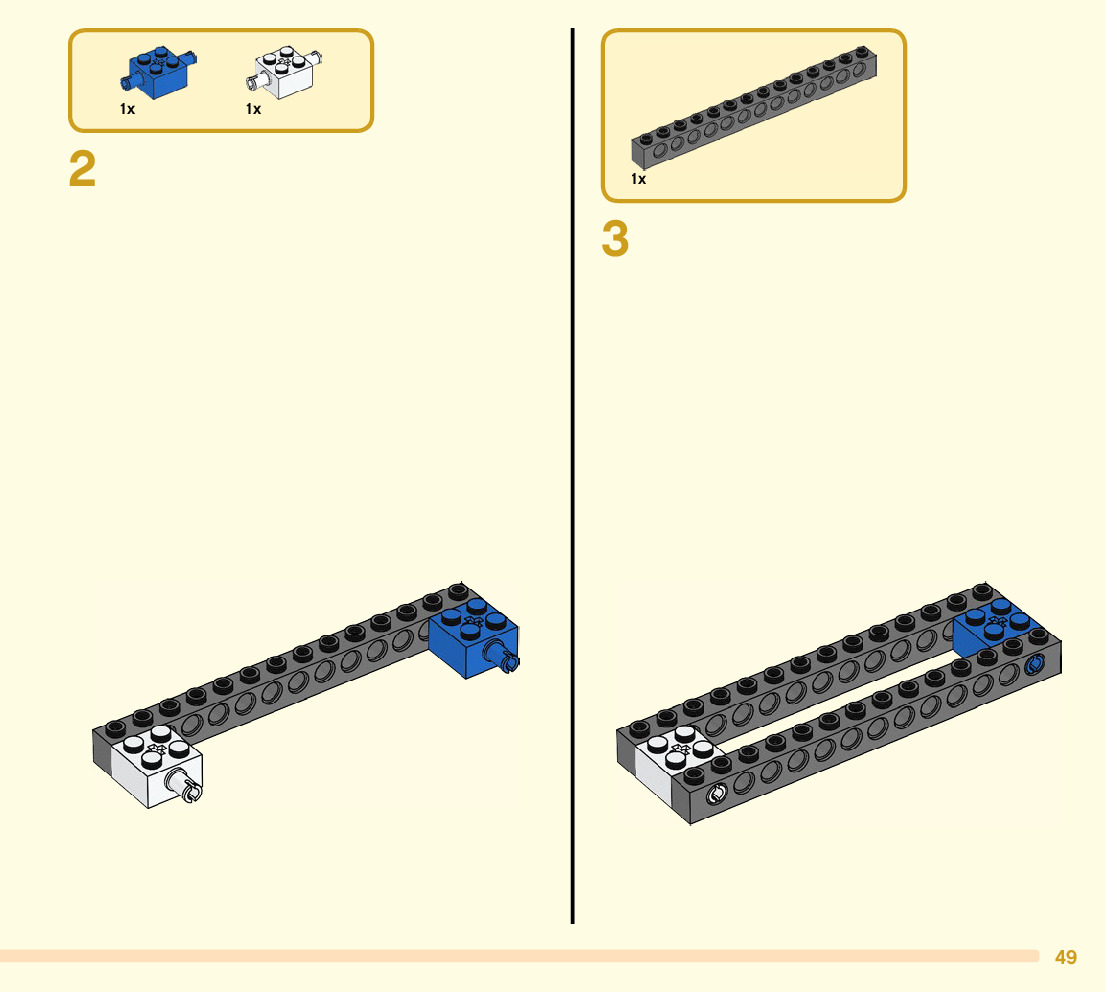 1x 1x

2

1x

3

49