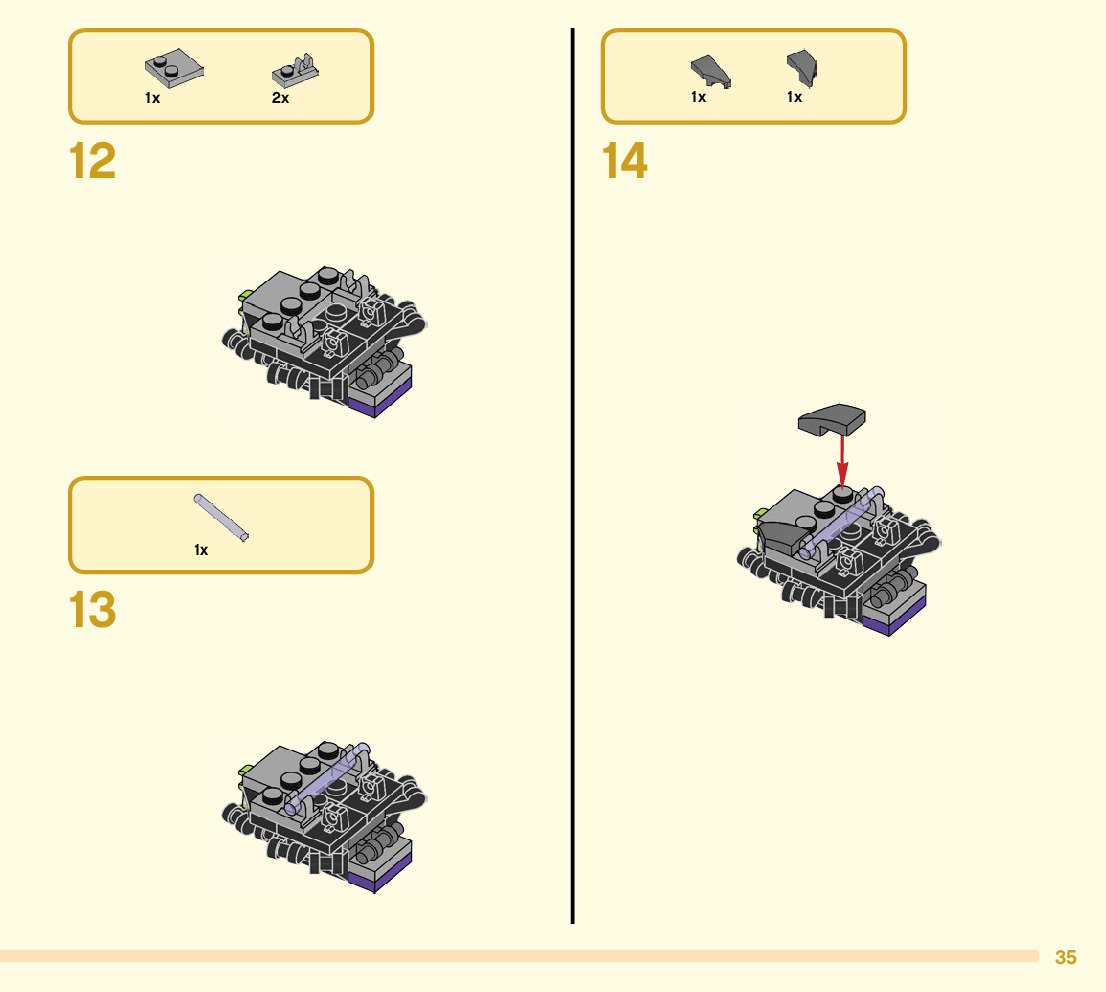 1x 2x

12

1x

13

1x 1x

14

35