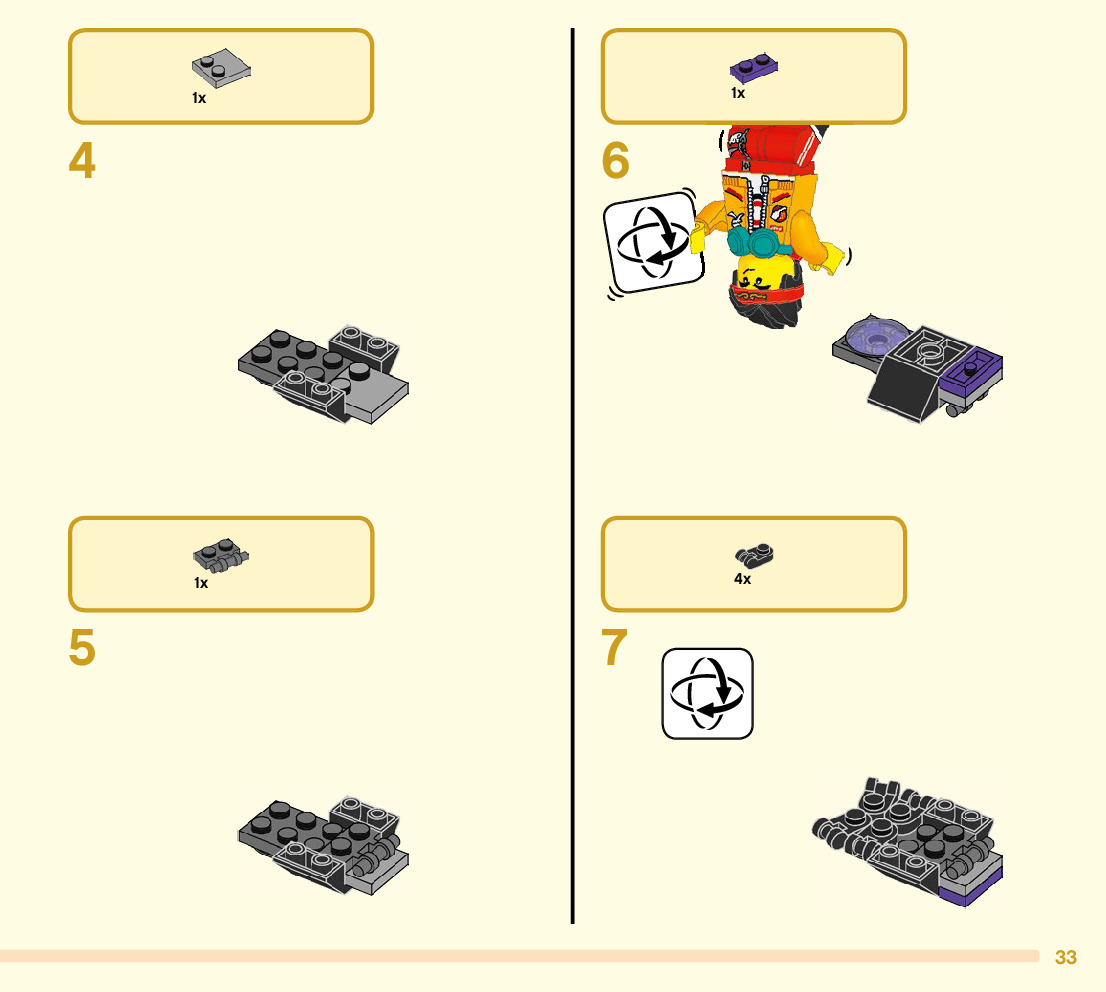 1x

4

1x

5

1x

6

4x

7

33