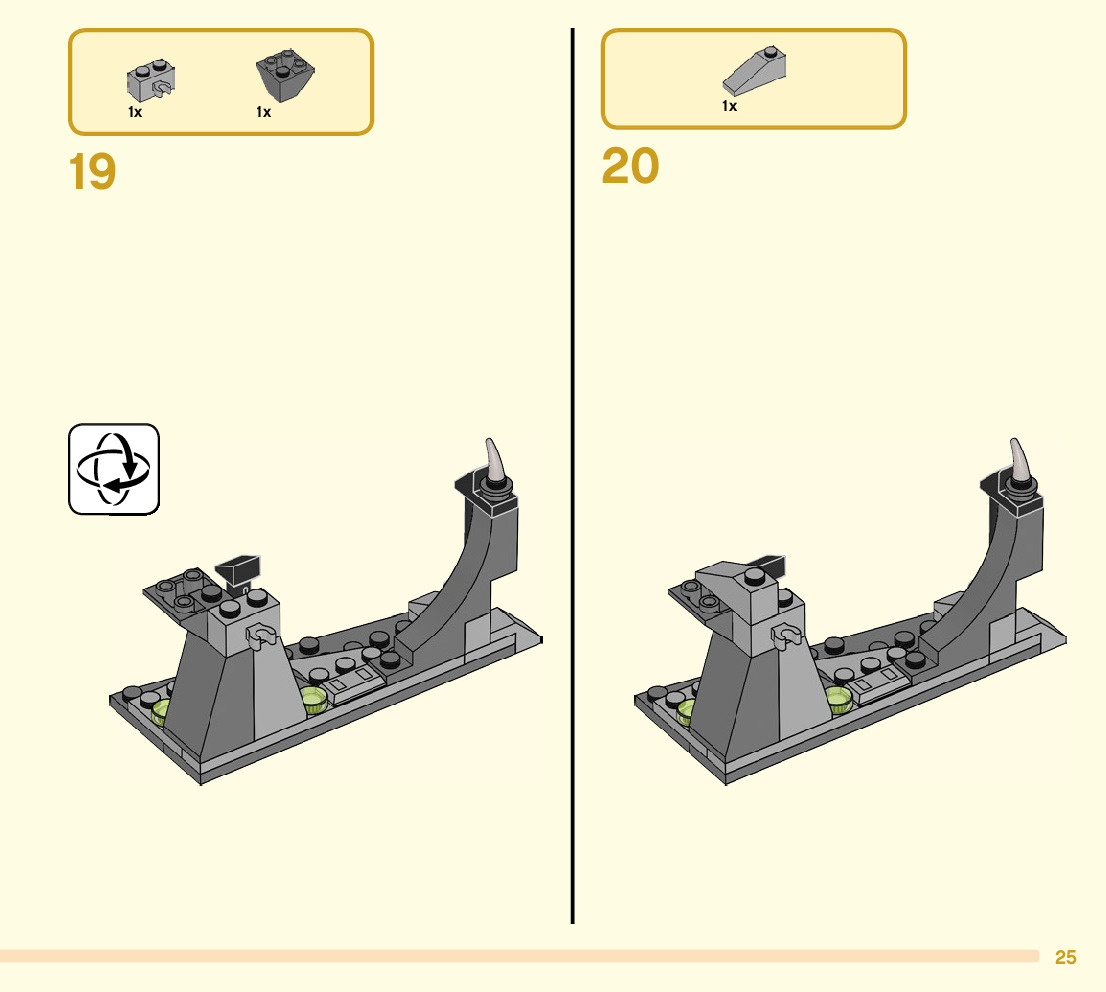 1x 1x

19

1x

20

25