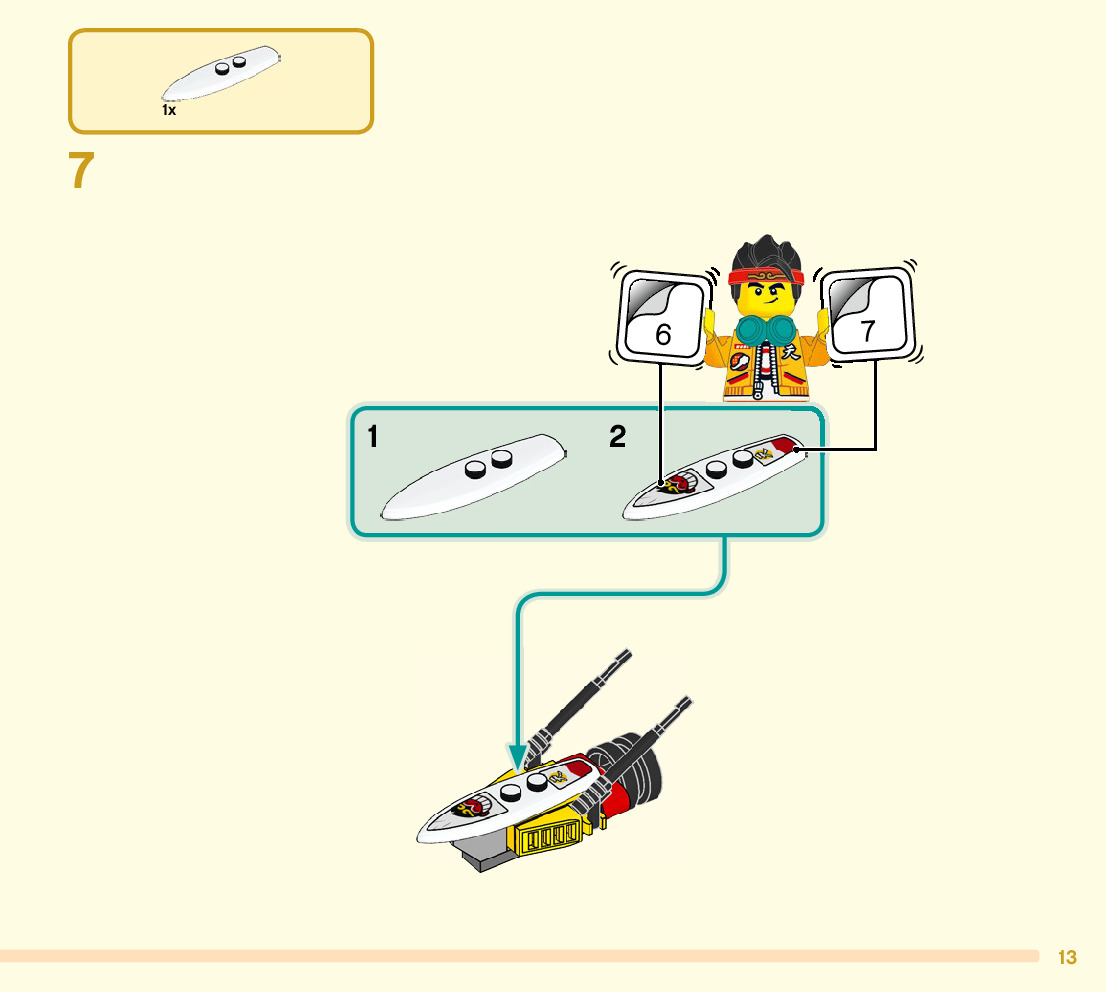 1x

7

6

7

1

2

13