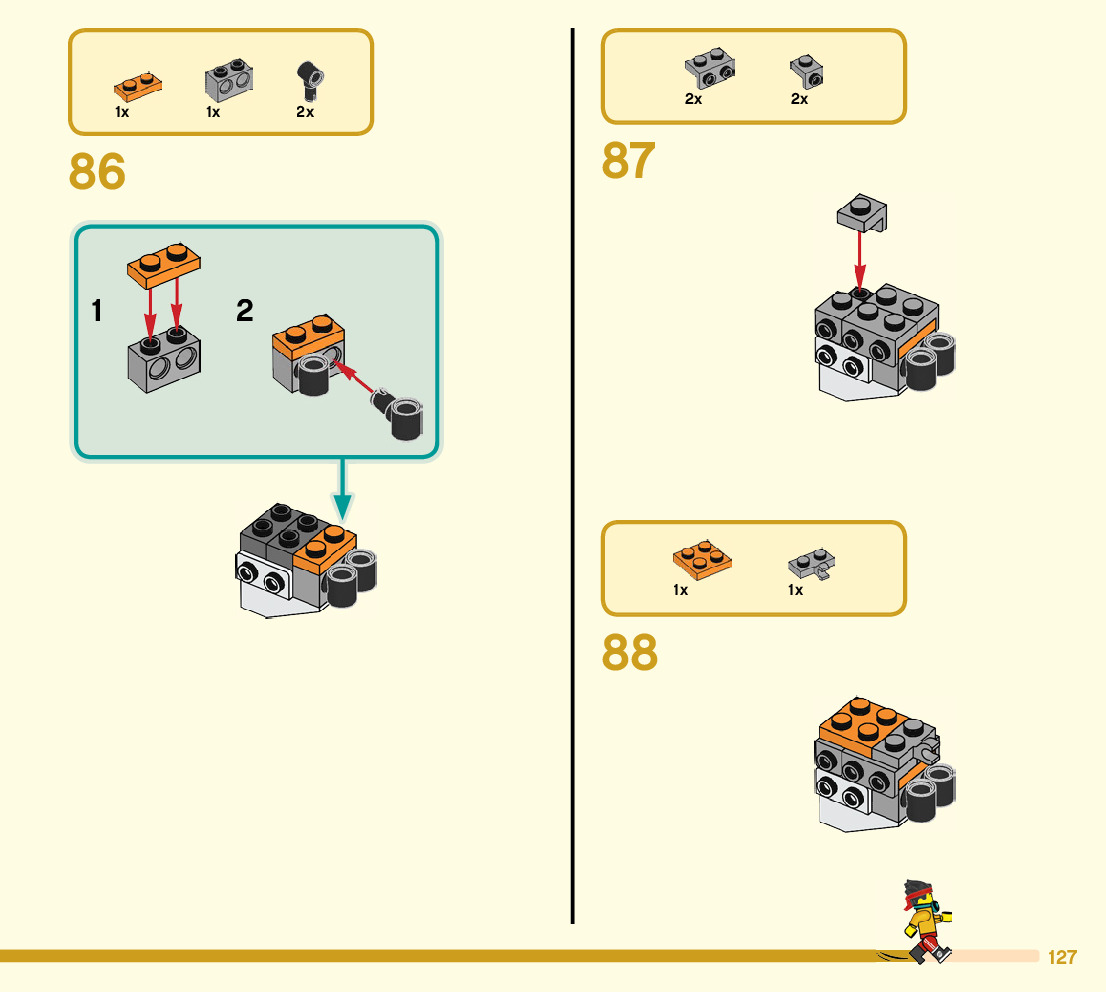 1x 1x 2x

86

1

2

2x 2x

87

1x 1x

88

127