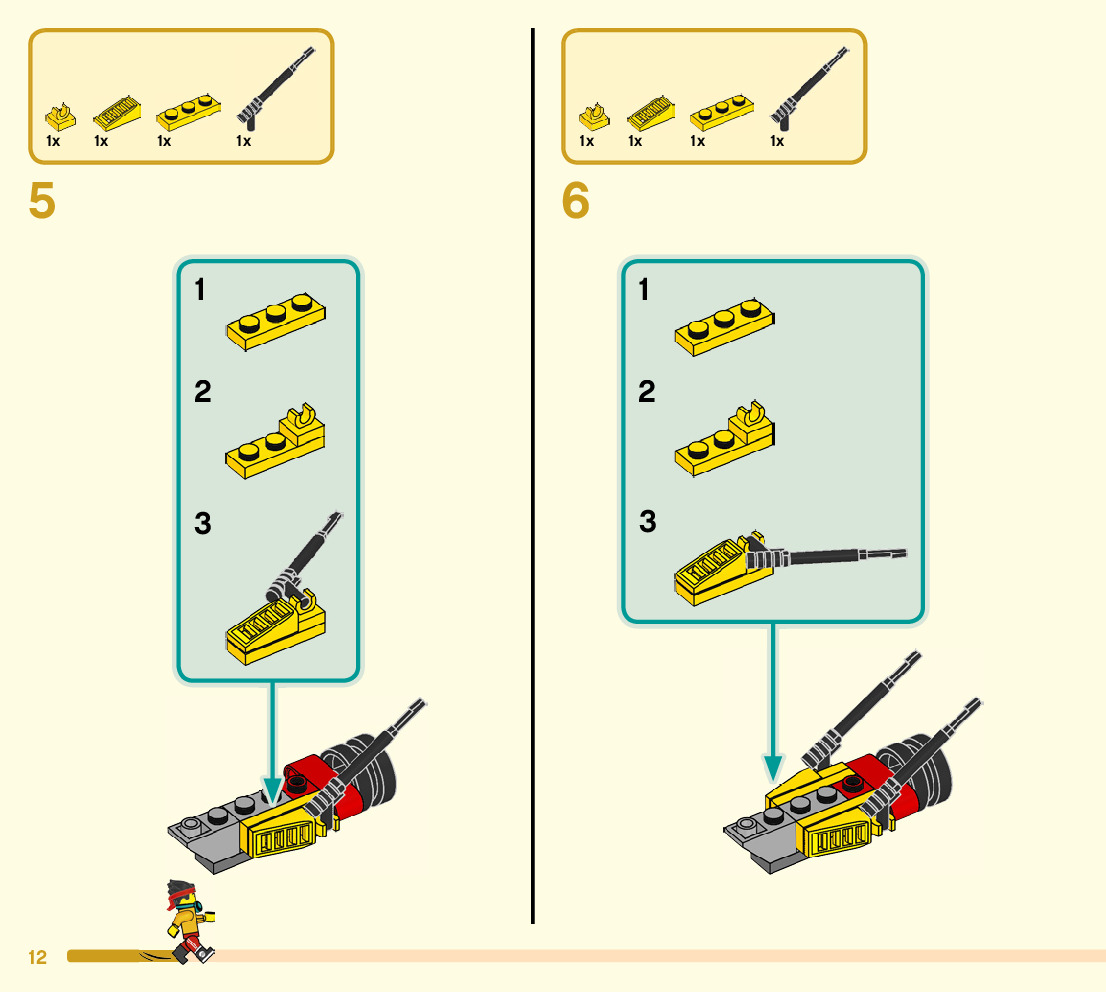 1x 1x 1x 1x

5

1

2

3

1x 1x 1x 1x

6

1

2

3

12