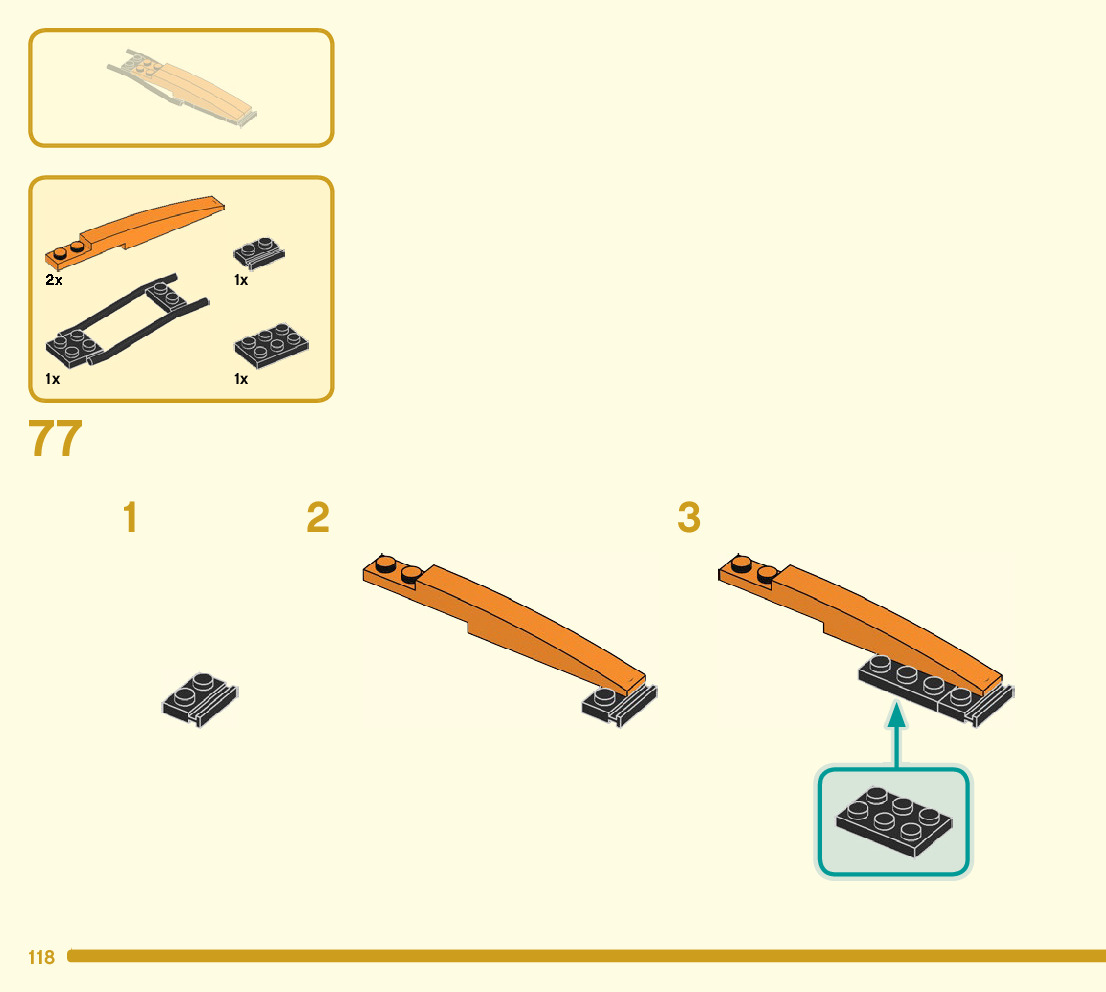 2x
1x
1x
1x

77

1

2

3

118