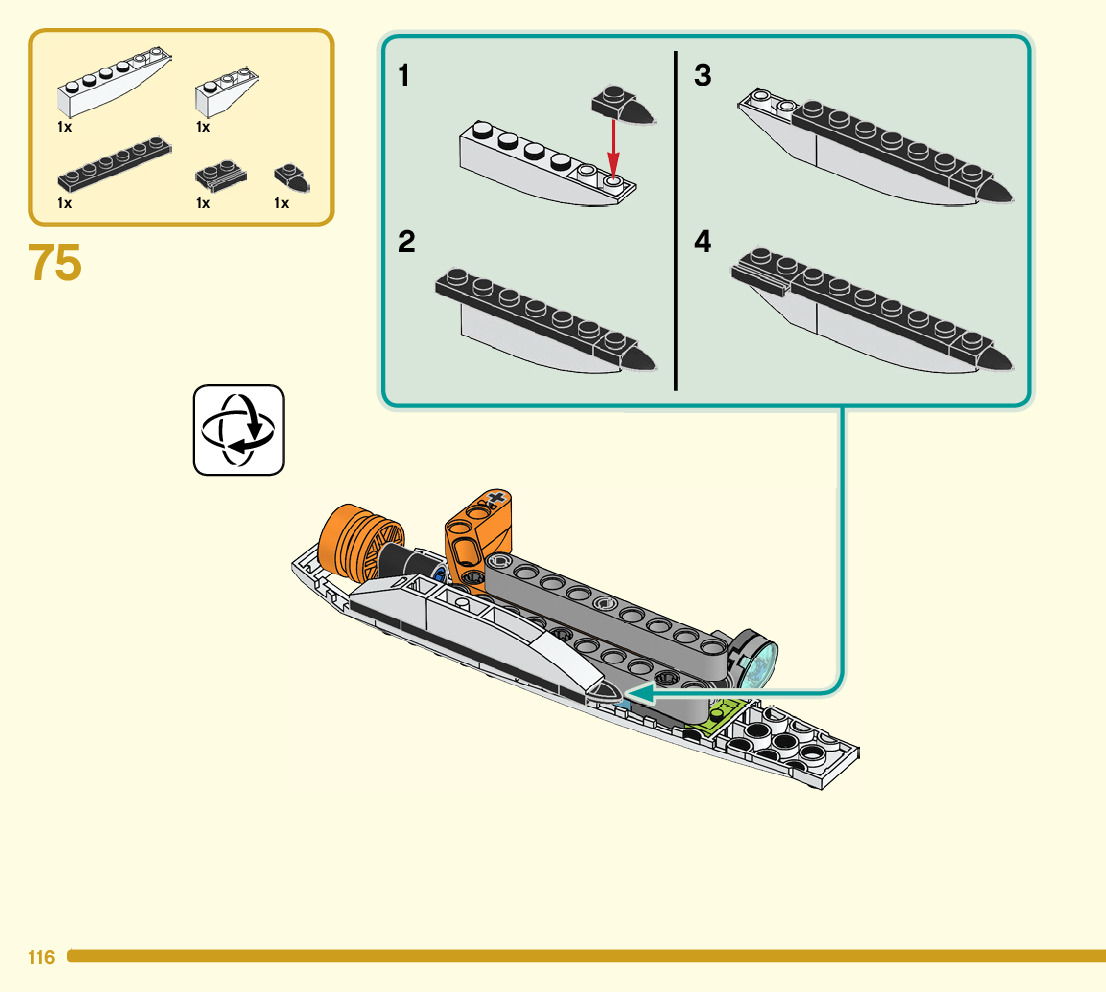 1x
1x
1x
1x
1x

75

1
2
3
4

116