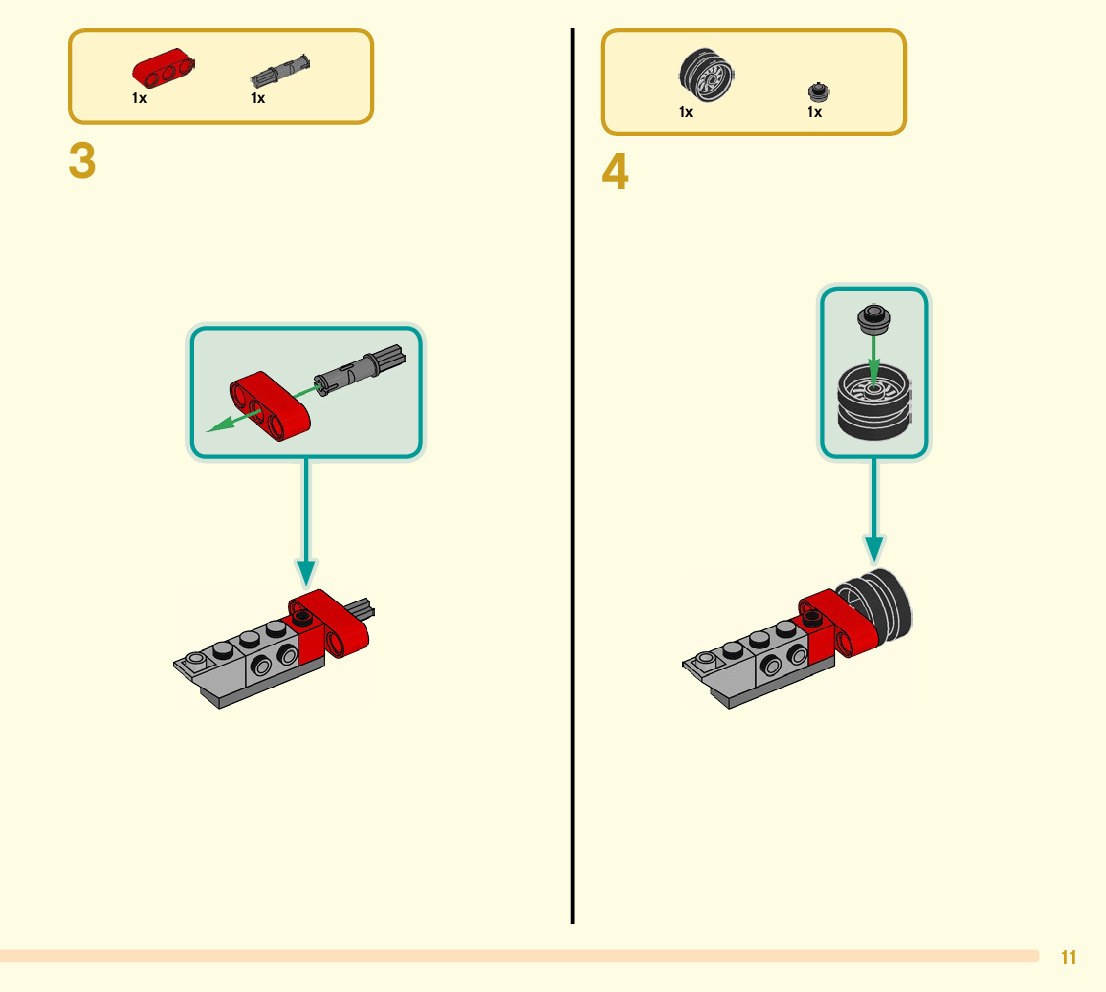 1x 1x

3

1x 1x

4

11