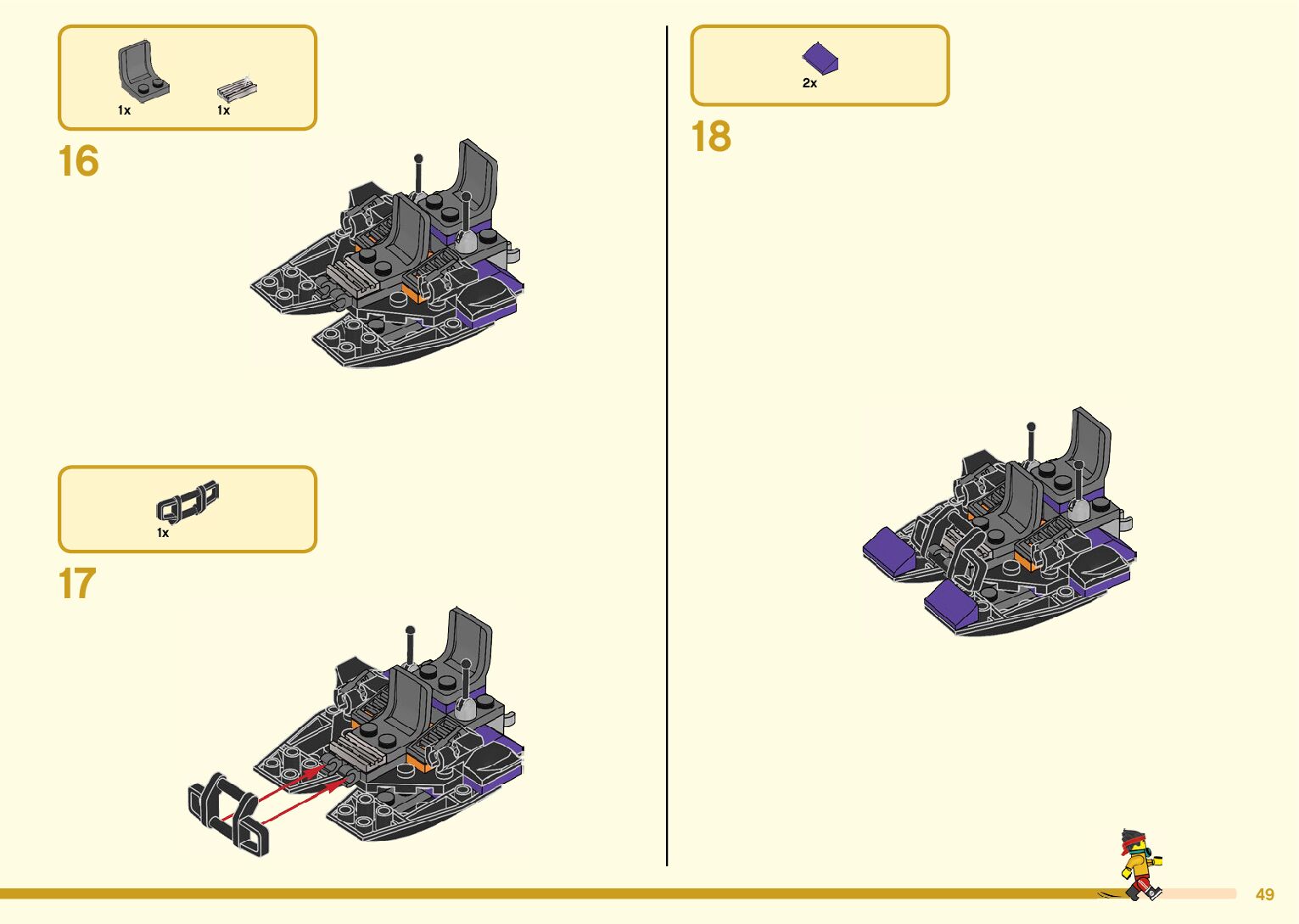 1x 1x

16

1x

17

2x

18

49