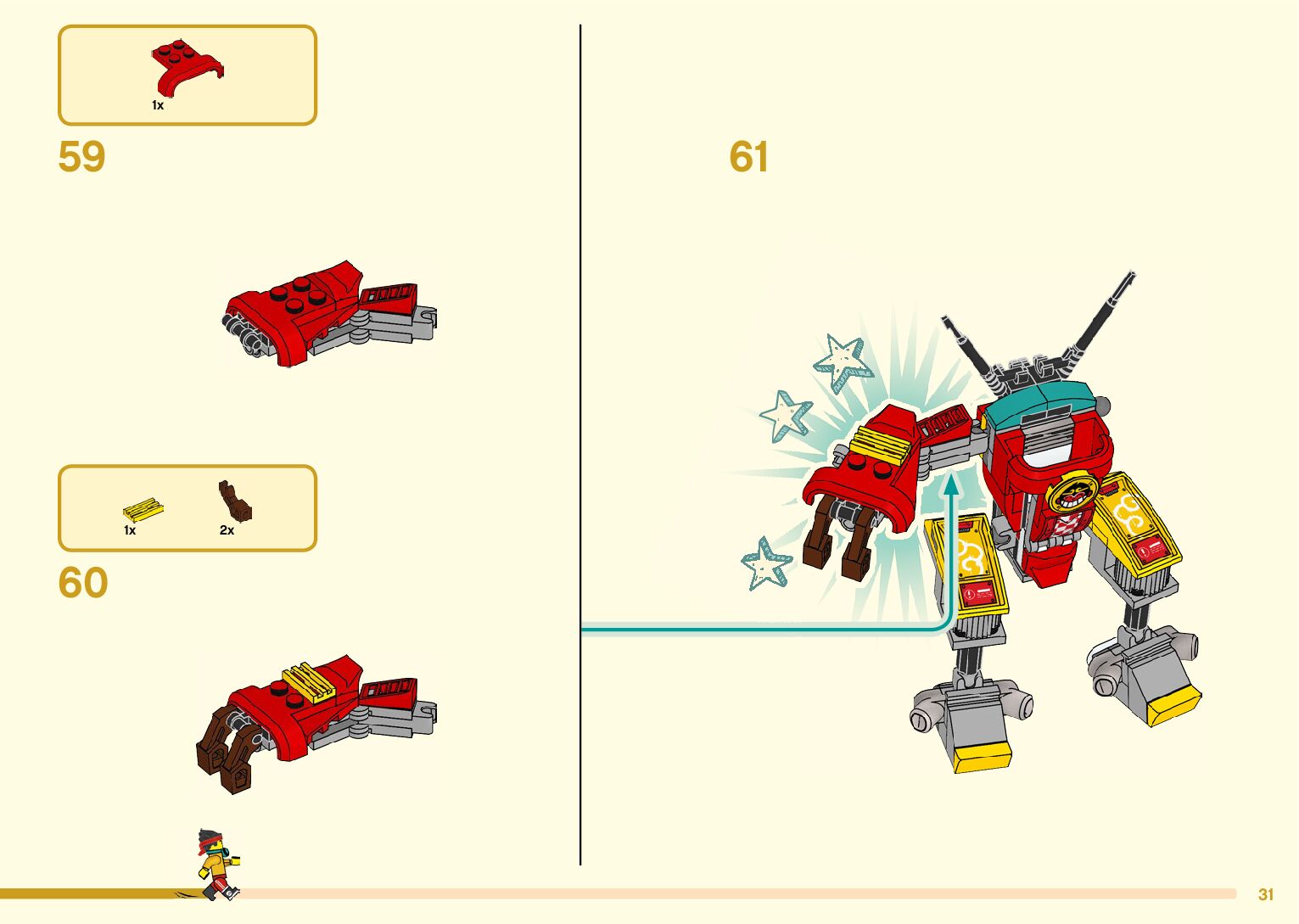 1x

59

1x 2x

60

61

31