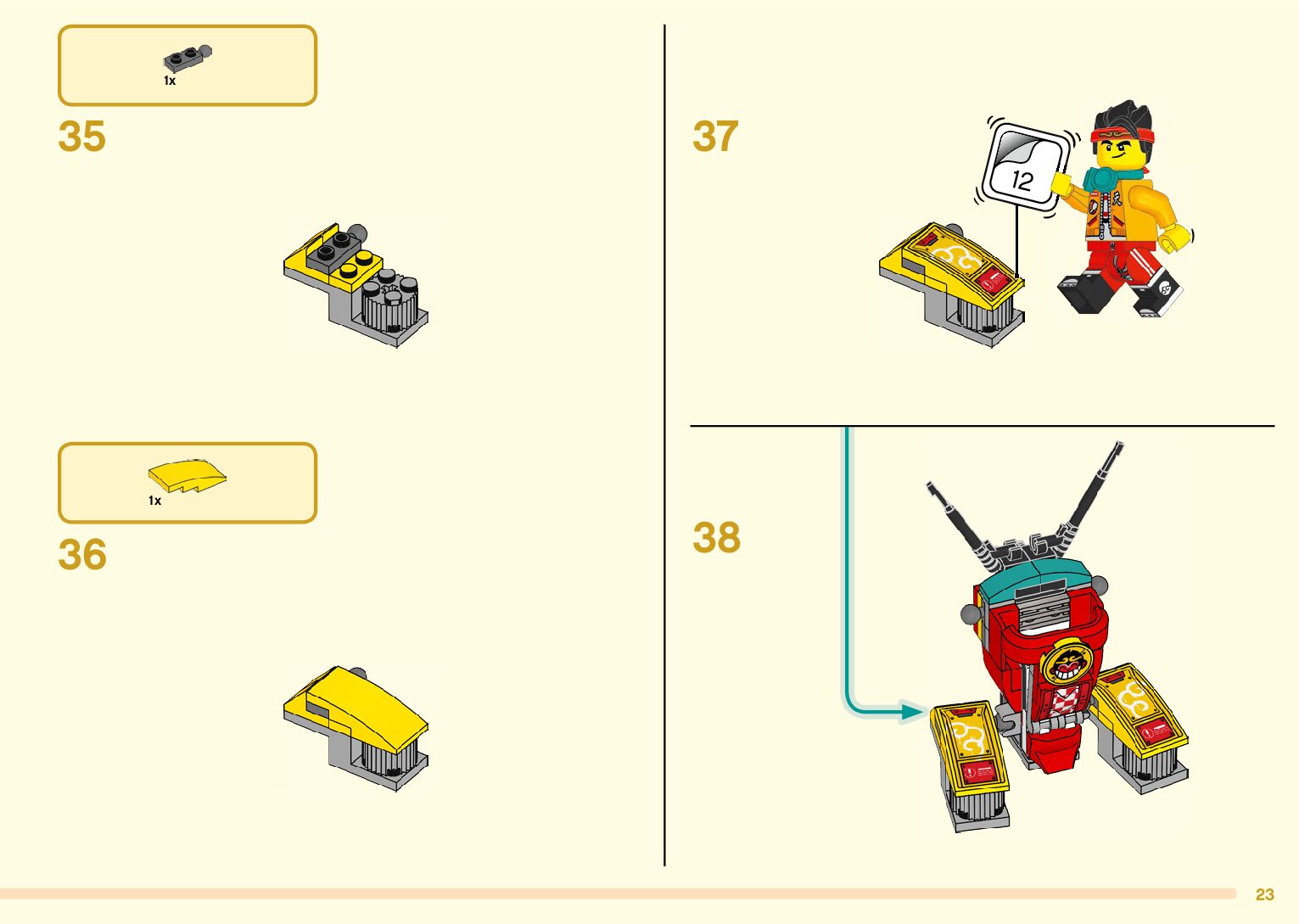 1x

35

1x

36

37

12

38

23