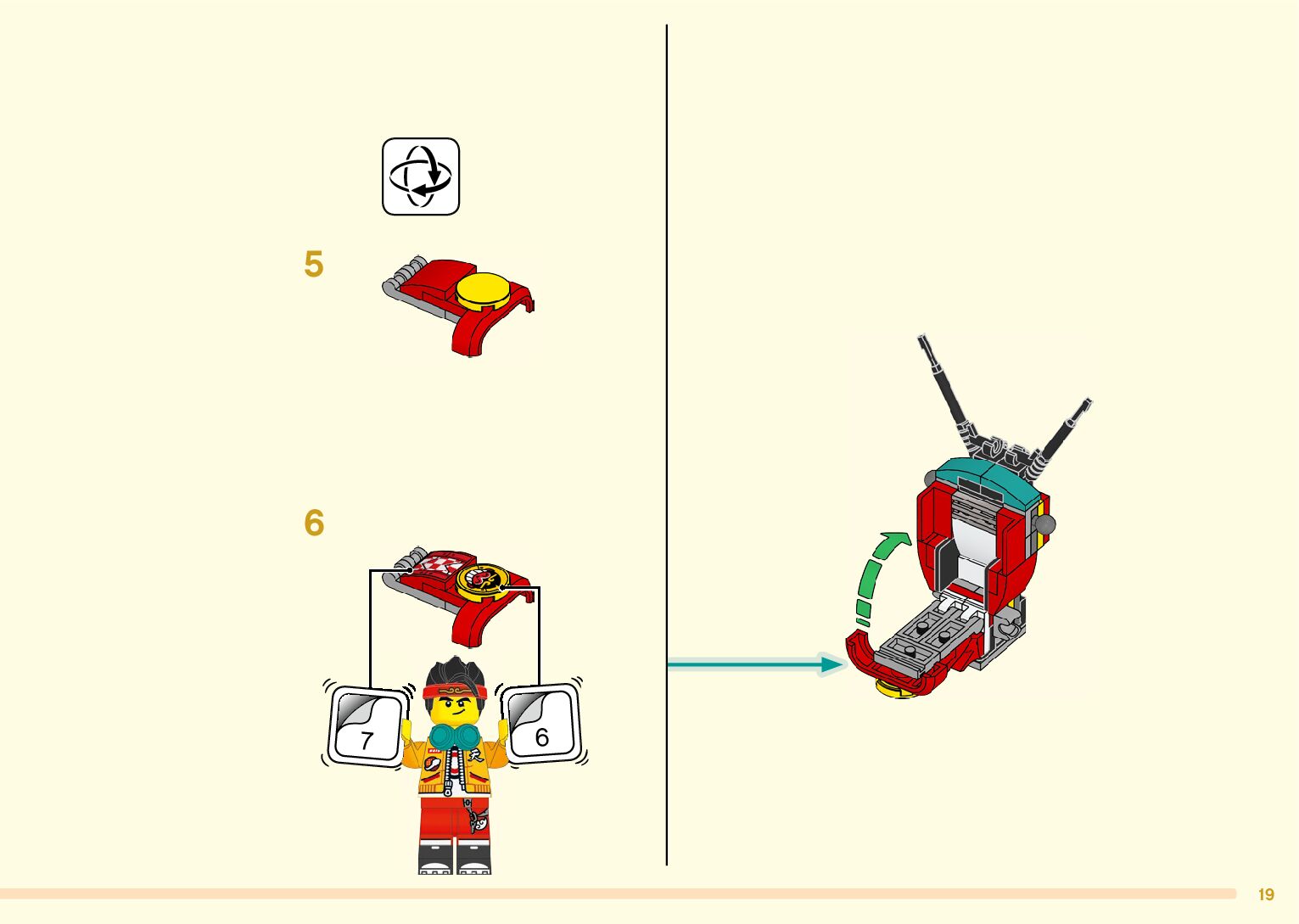 5

6

7

6

19