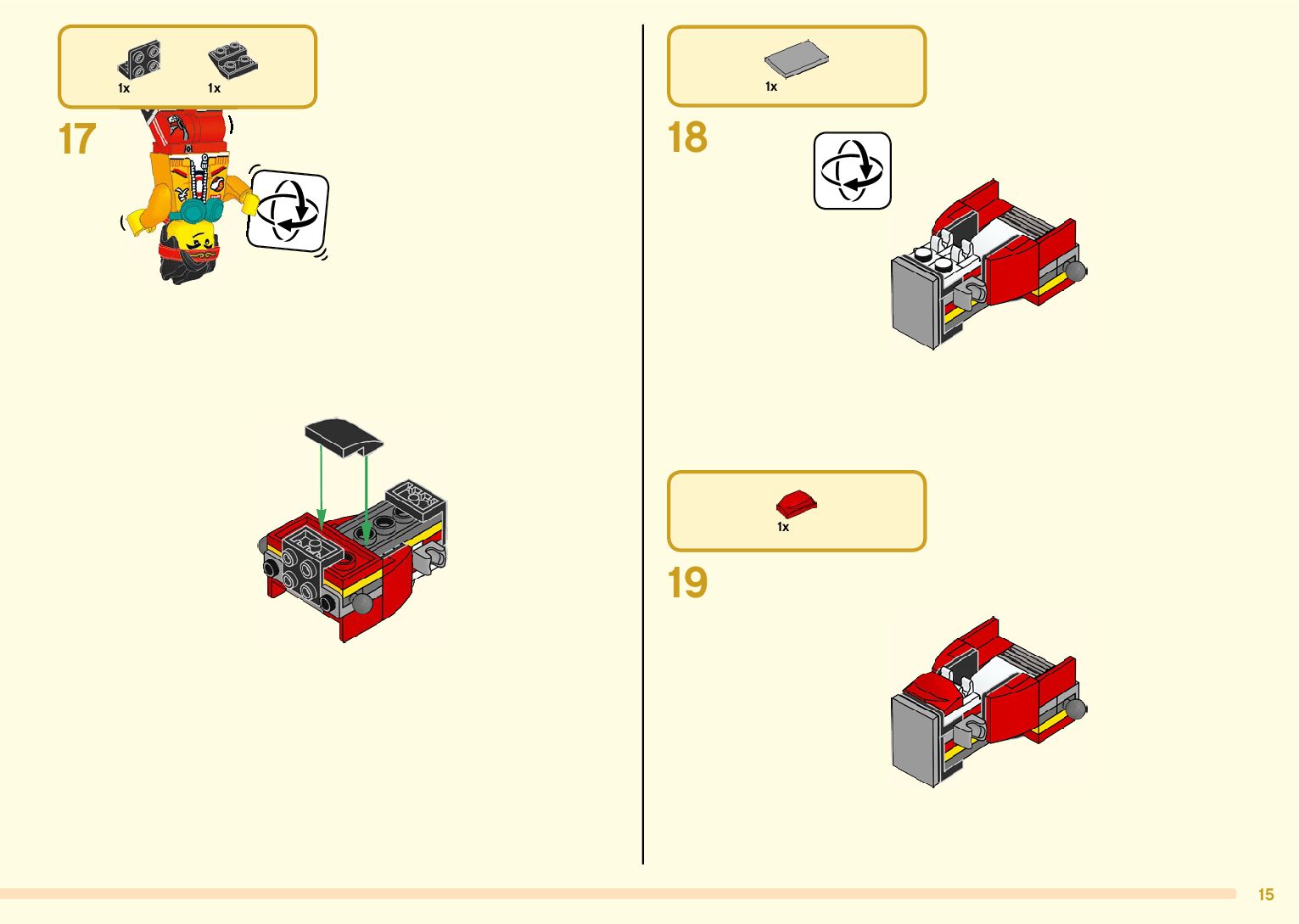 1x 1x

17

1x

18

1x

19

15