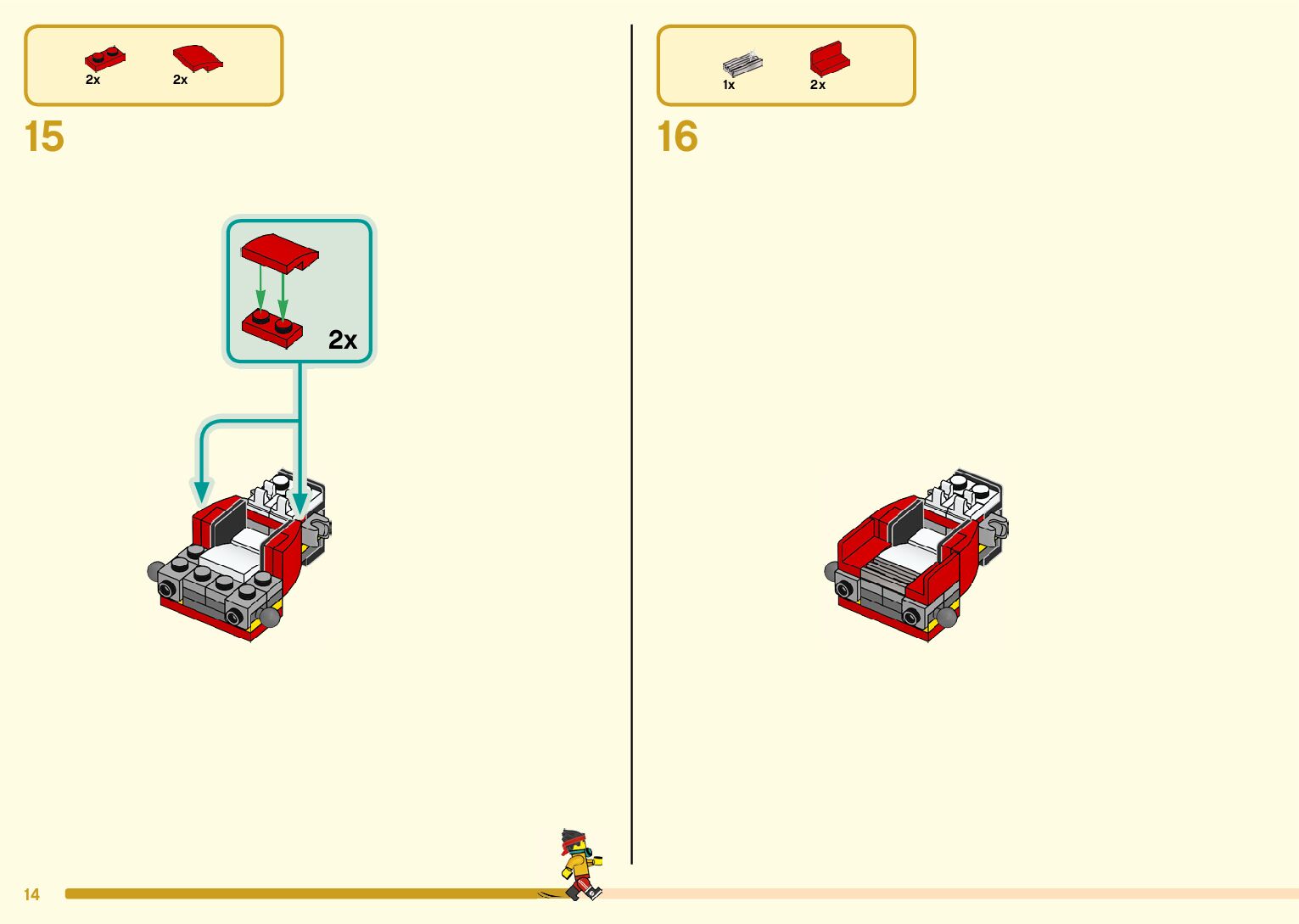 2x 2x

15

2x

1x 2x

16

14