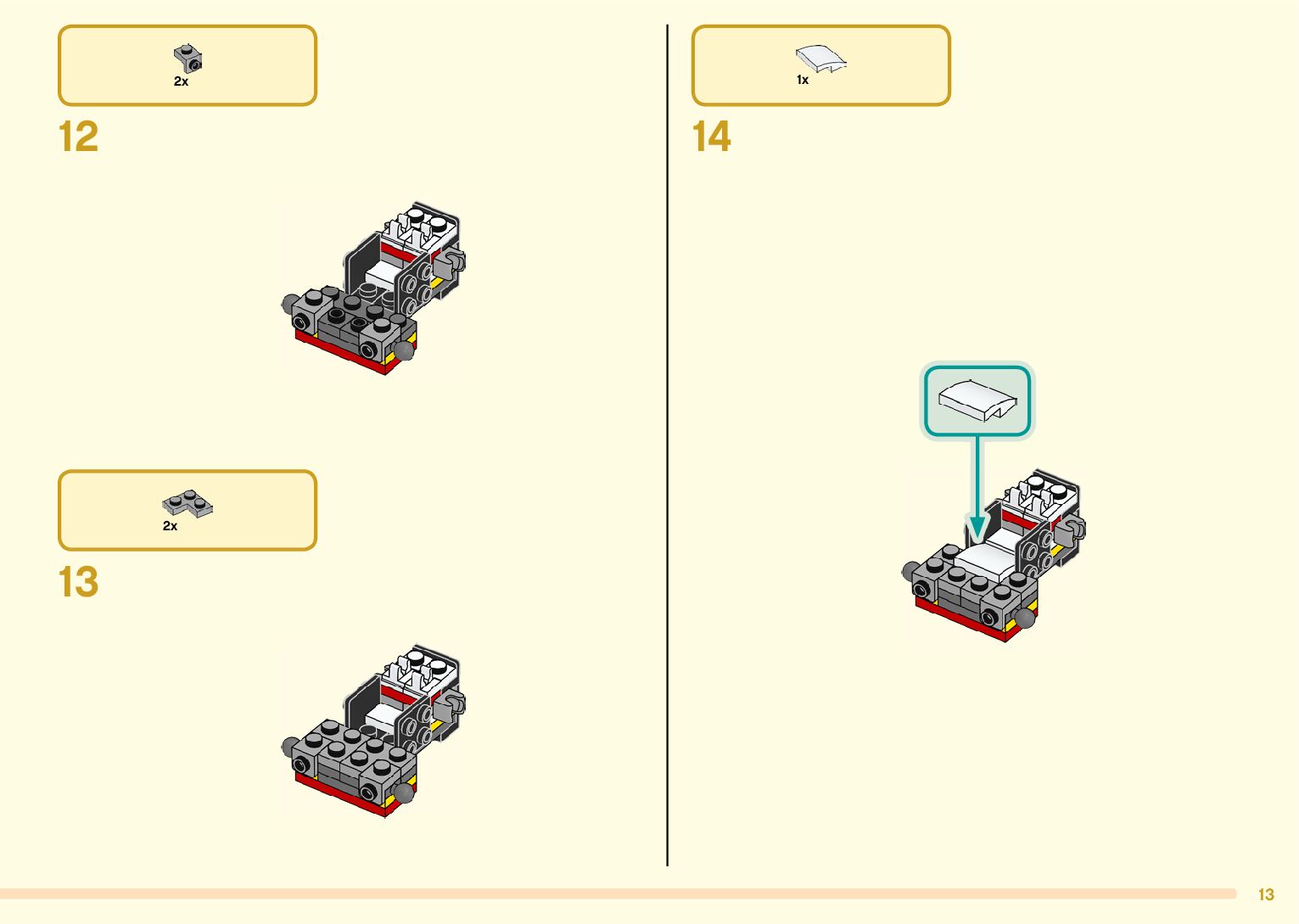 2x

12

2x

13

1x

14

13