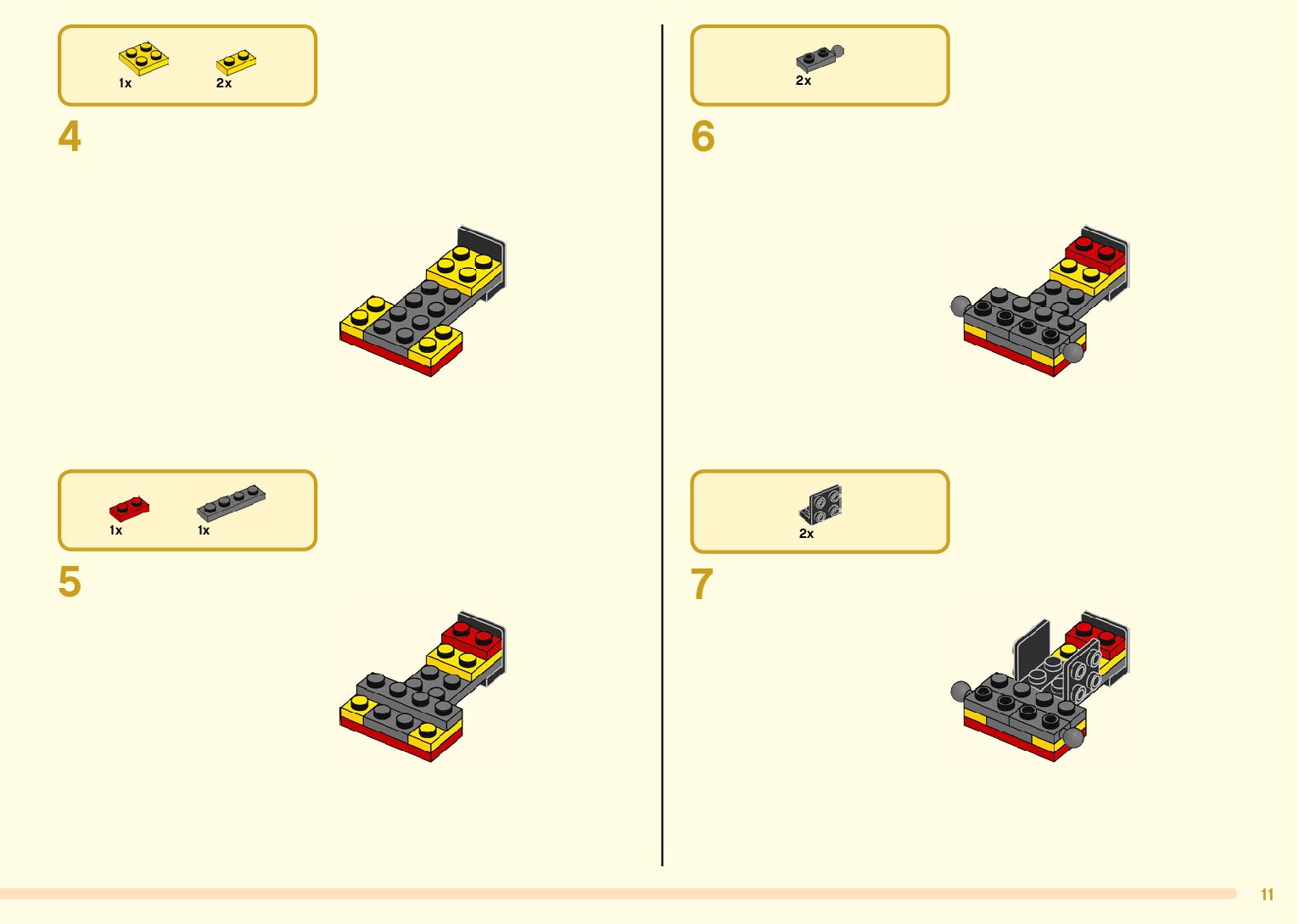 1x 2x

4

1x 1x

5

2x

6

2x

7

11