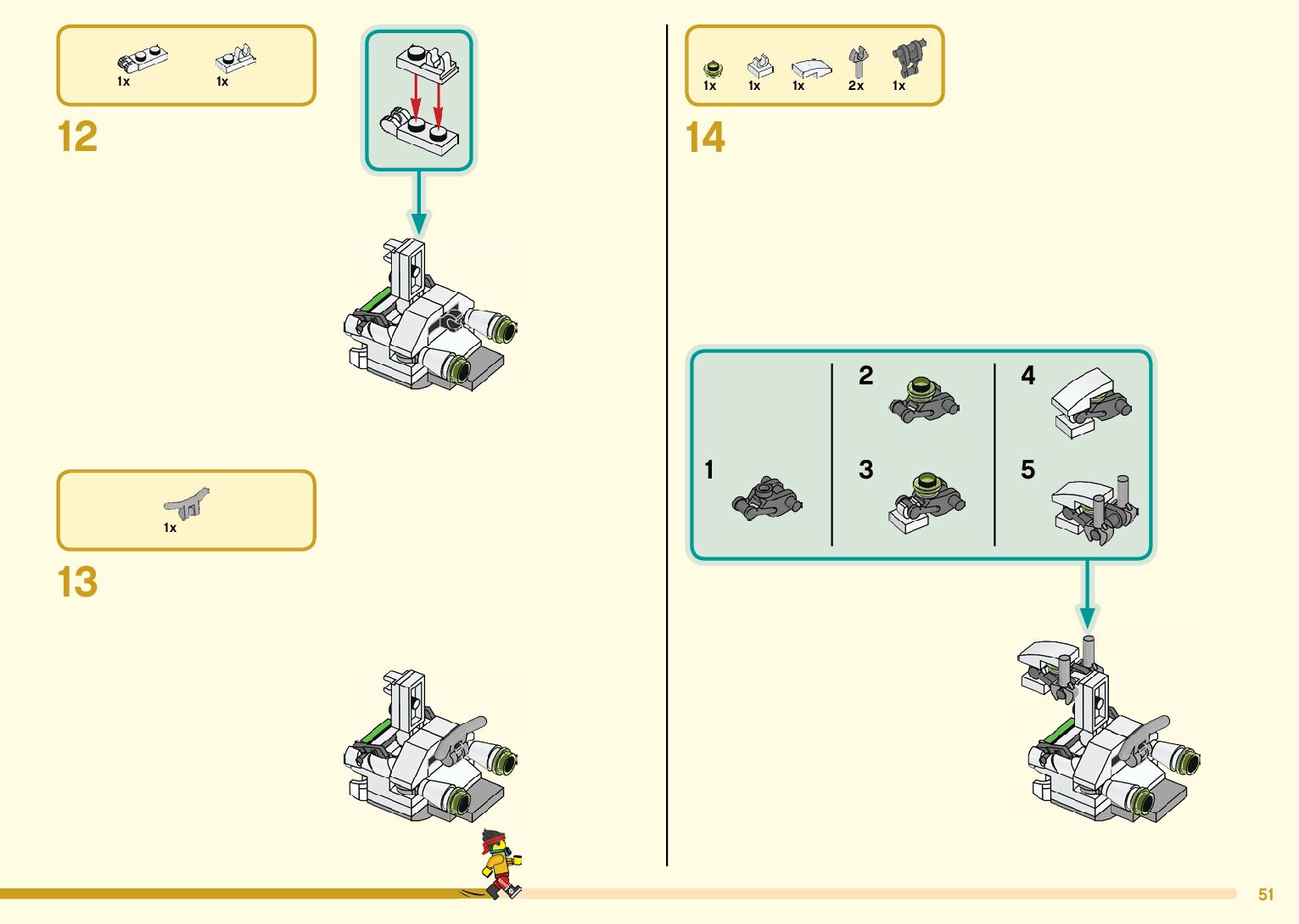 1x 1x

12

1x

13

1x 1x 1x 2x 1x

14

1

2

3

4

5

51