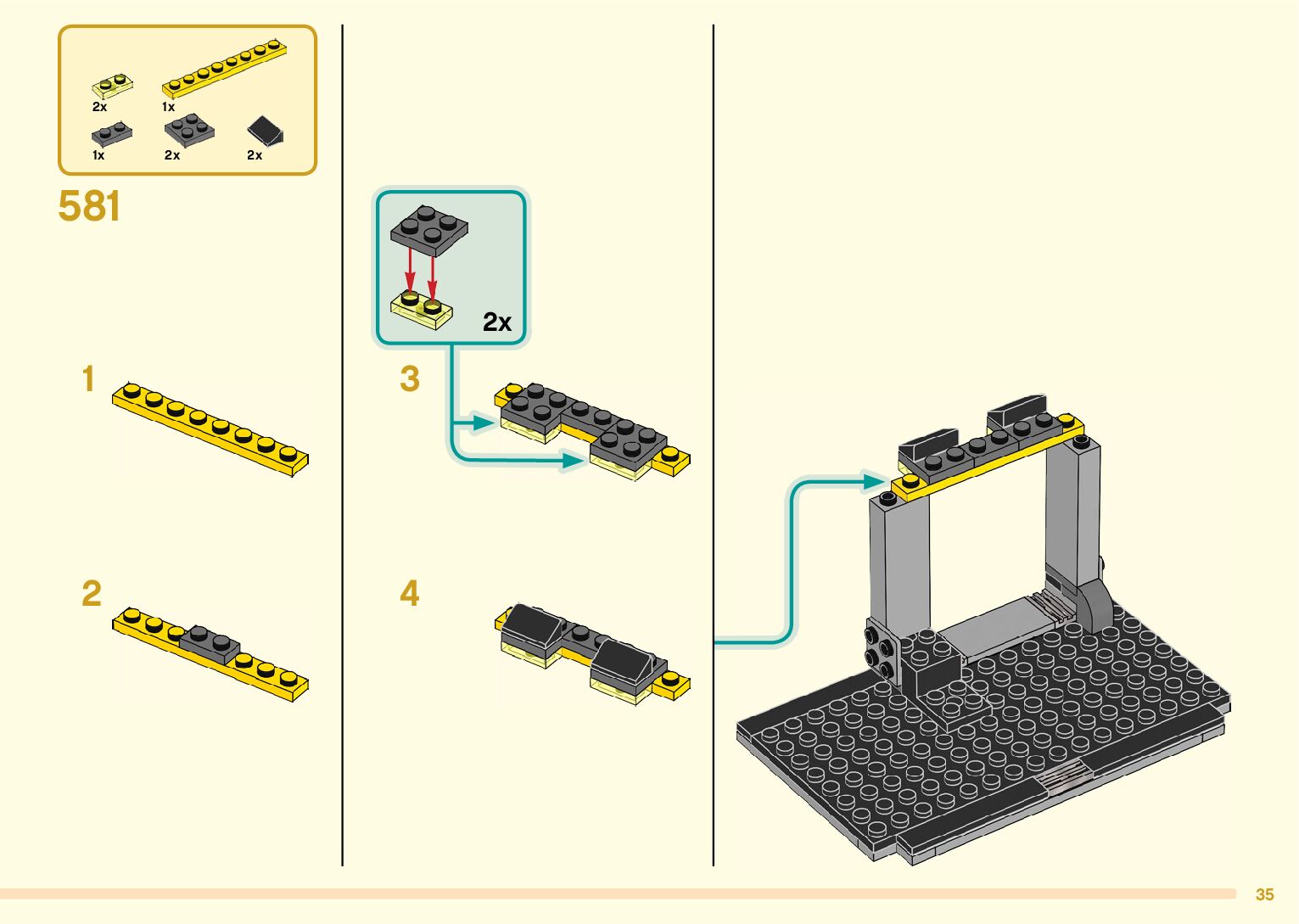 2x 1x
1x 2x 2x

581

1

2

2x

3

4

35