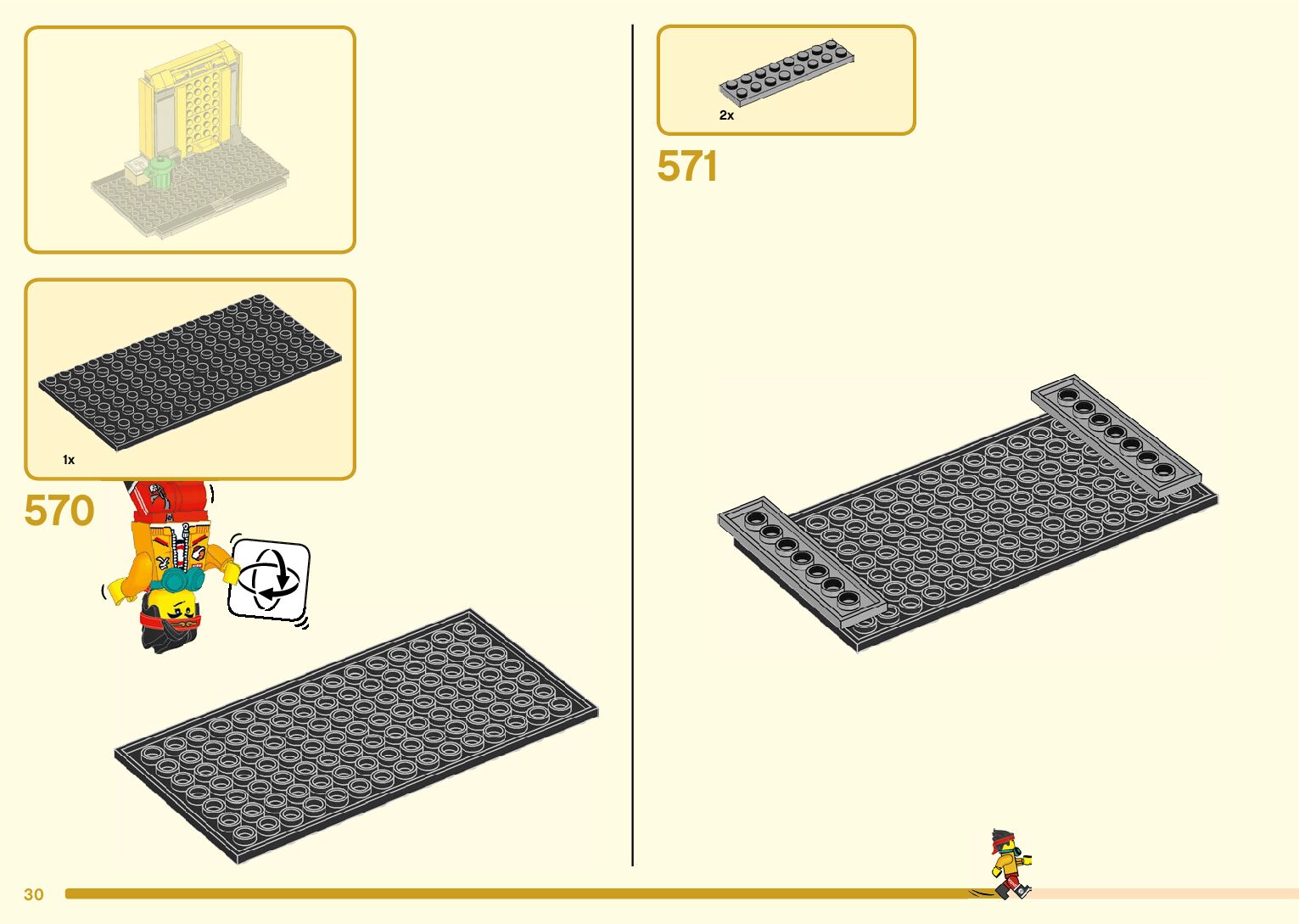 1x

570

2x

571

30