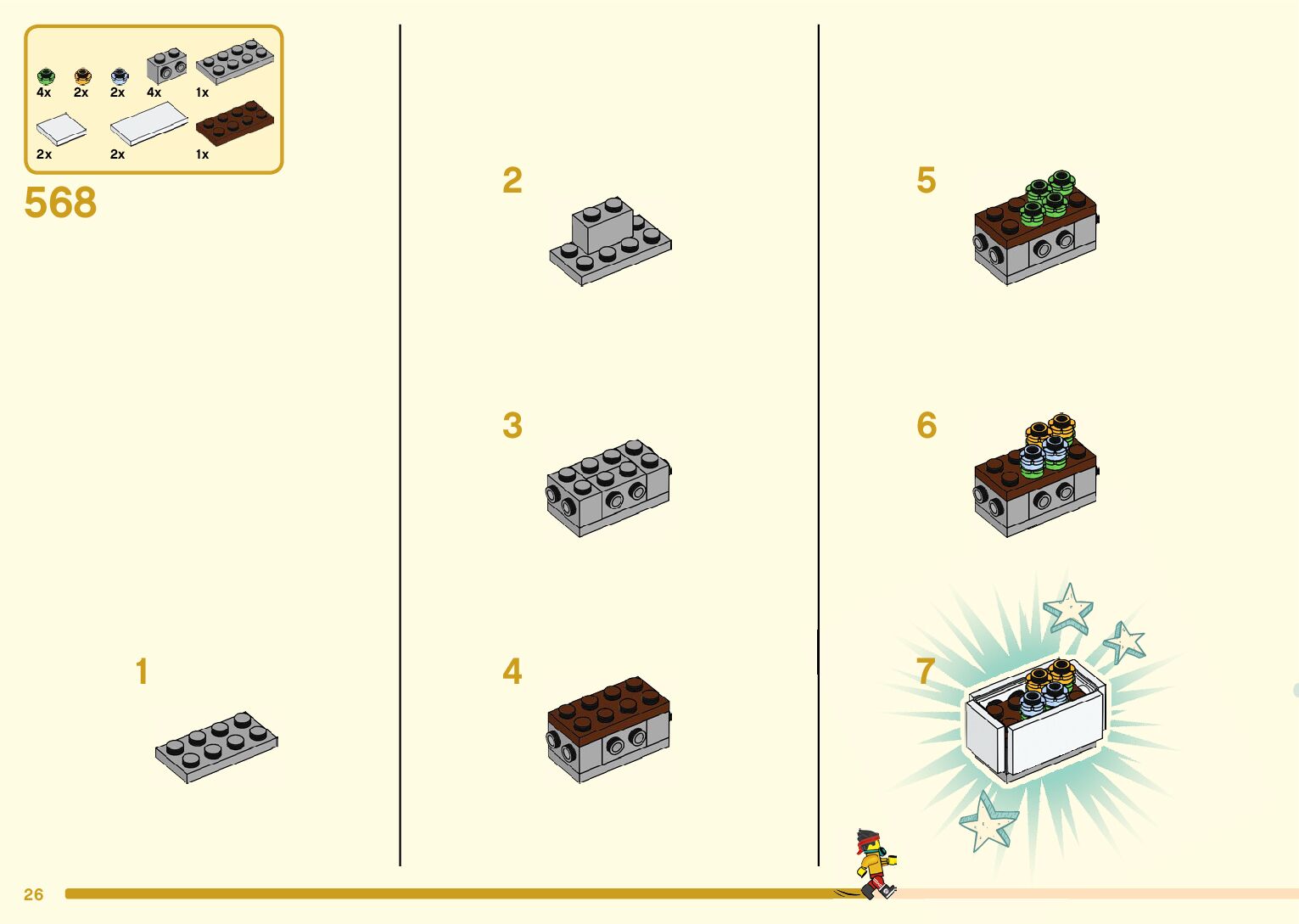 4x 2x 2x 4x 1x
2x 2x 1x

568

1

2

3

4

5

6

7

26