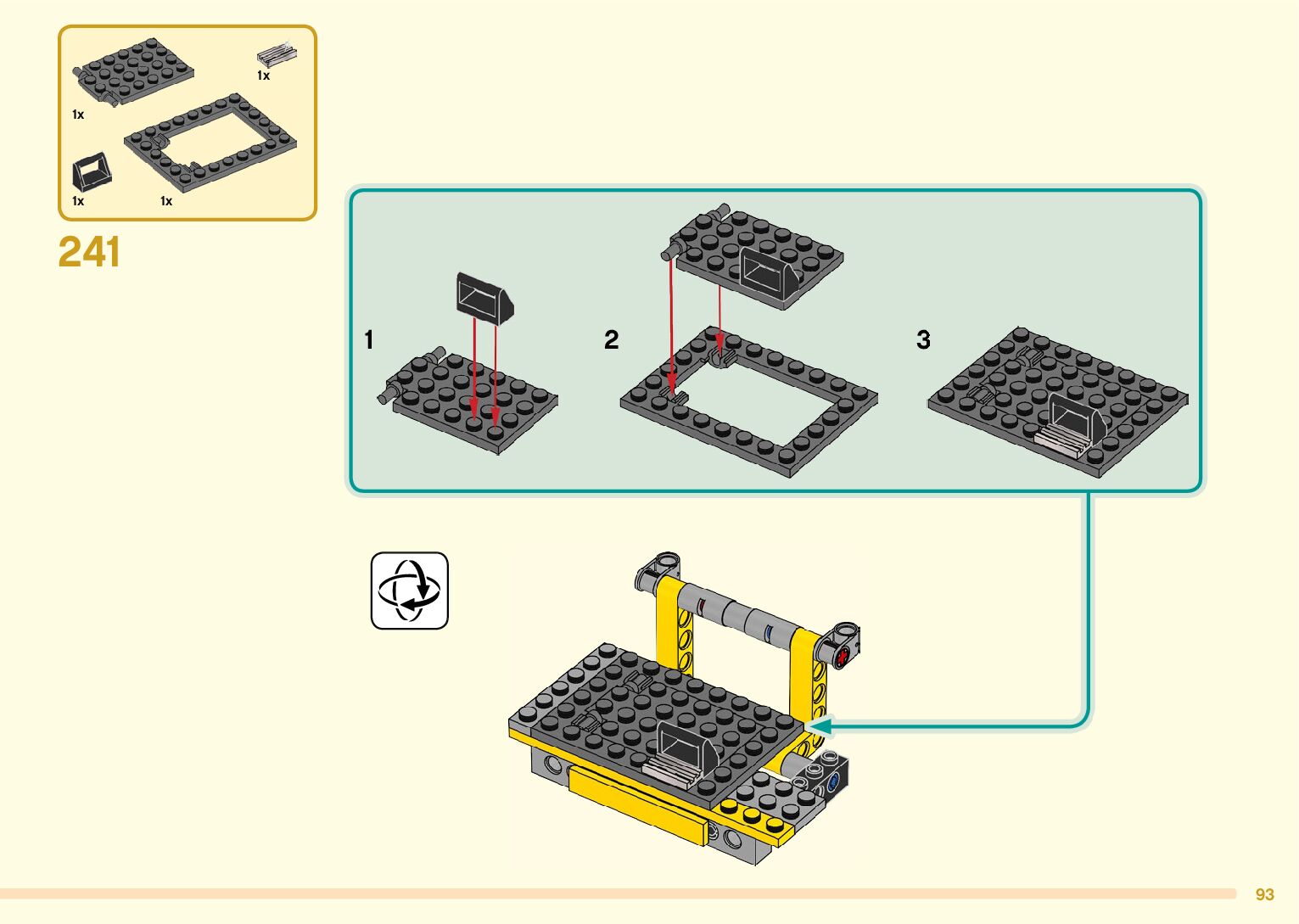 1x
1x
1x
1x

241

1

2

3

93