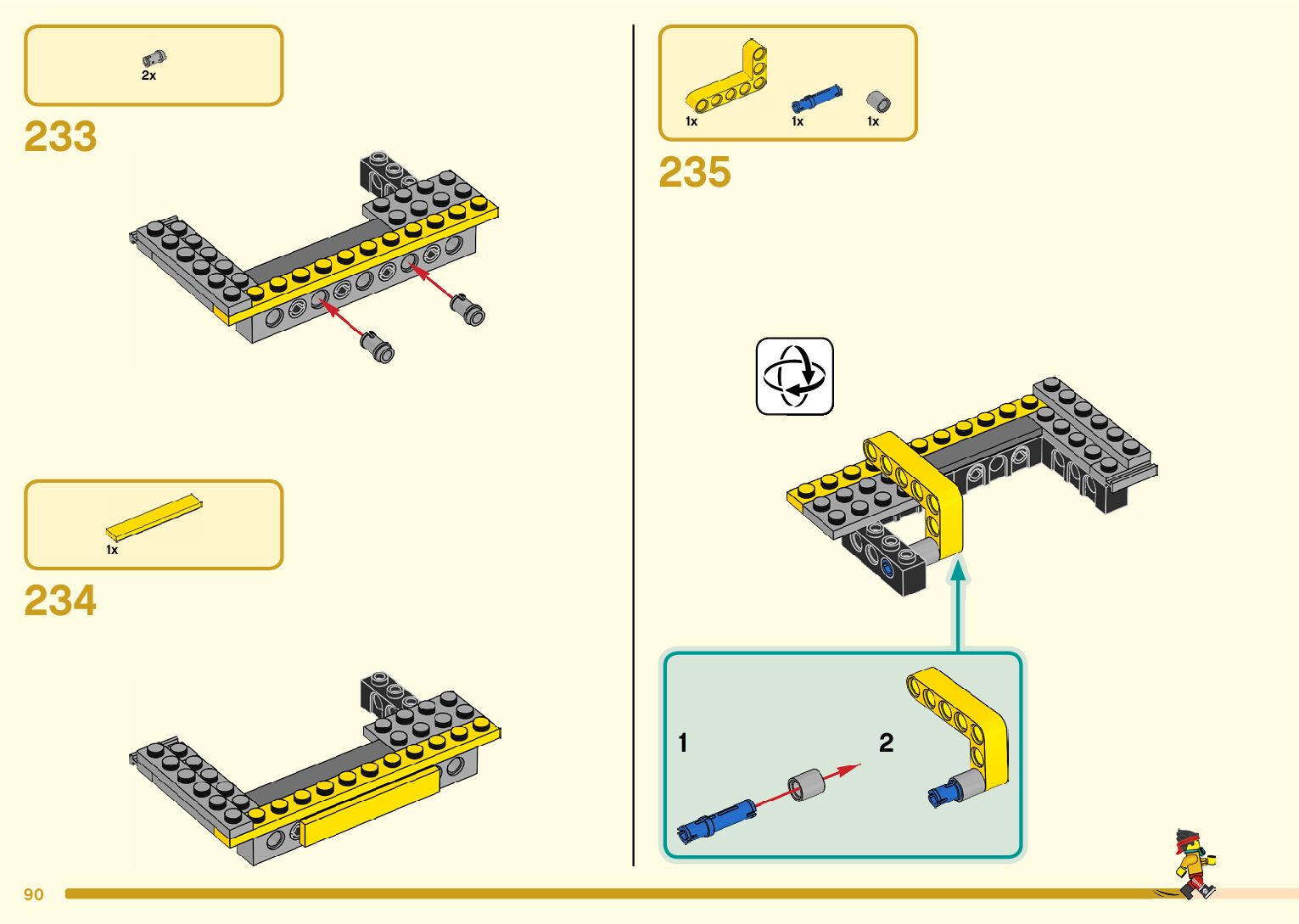 2x

233

1x

234

1x 1x 1x

235

1

2

90