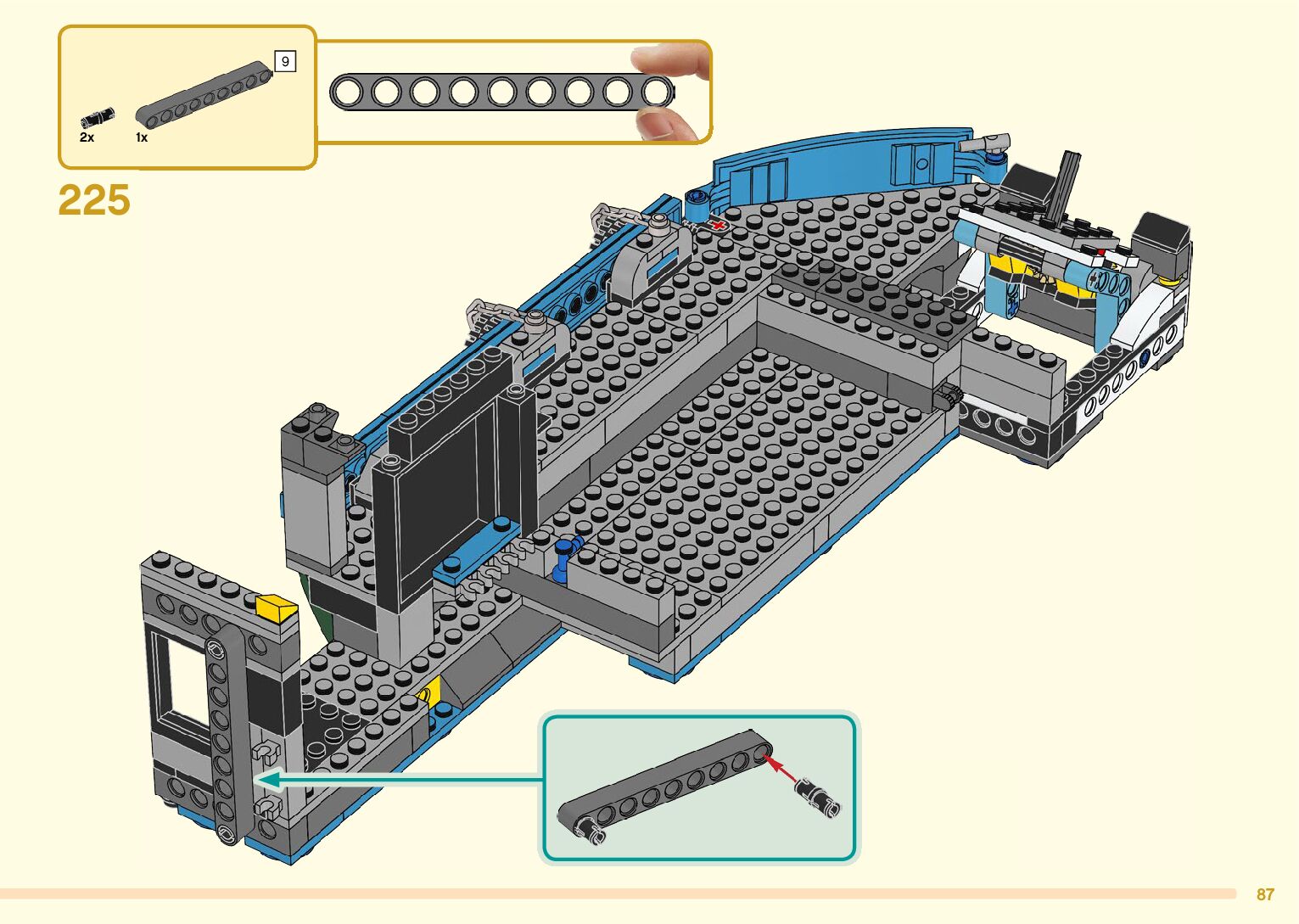 9

2x 1x

225

87