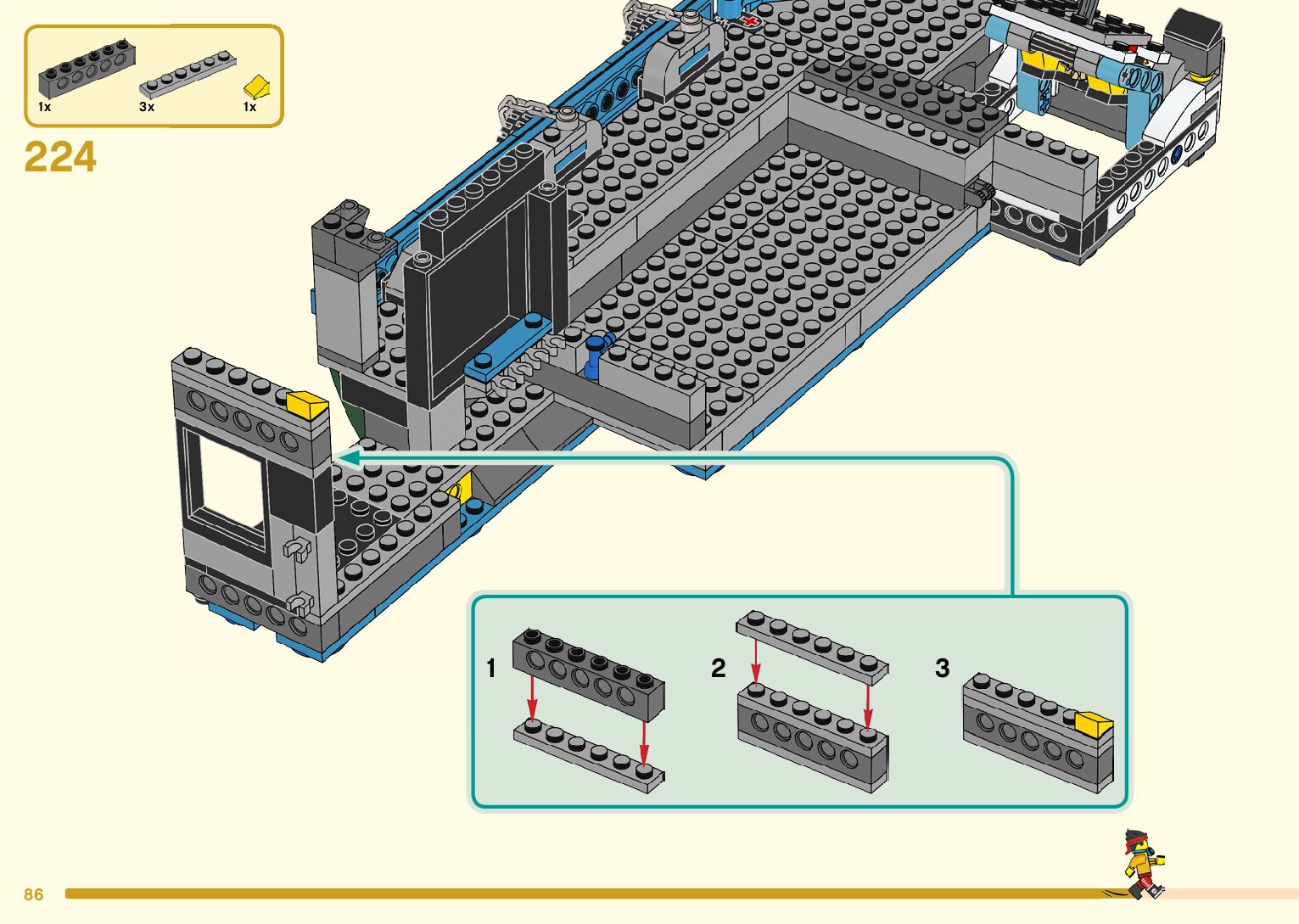 1x 3x 1x

224

1

2

3

86