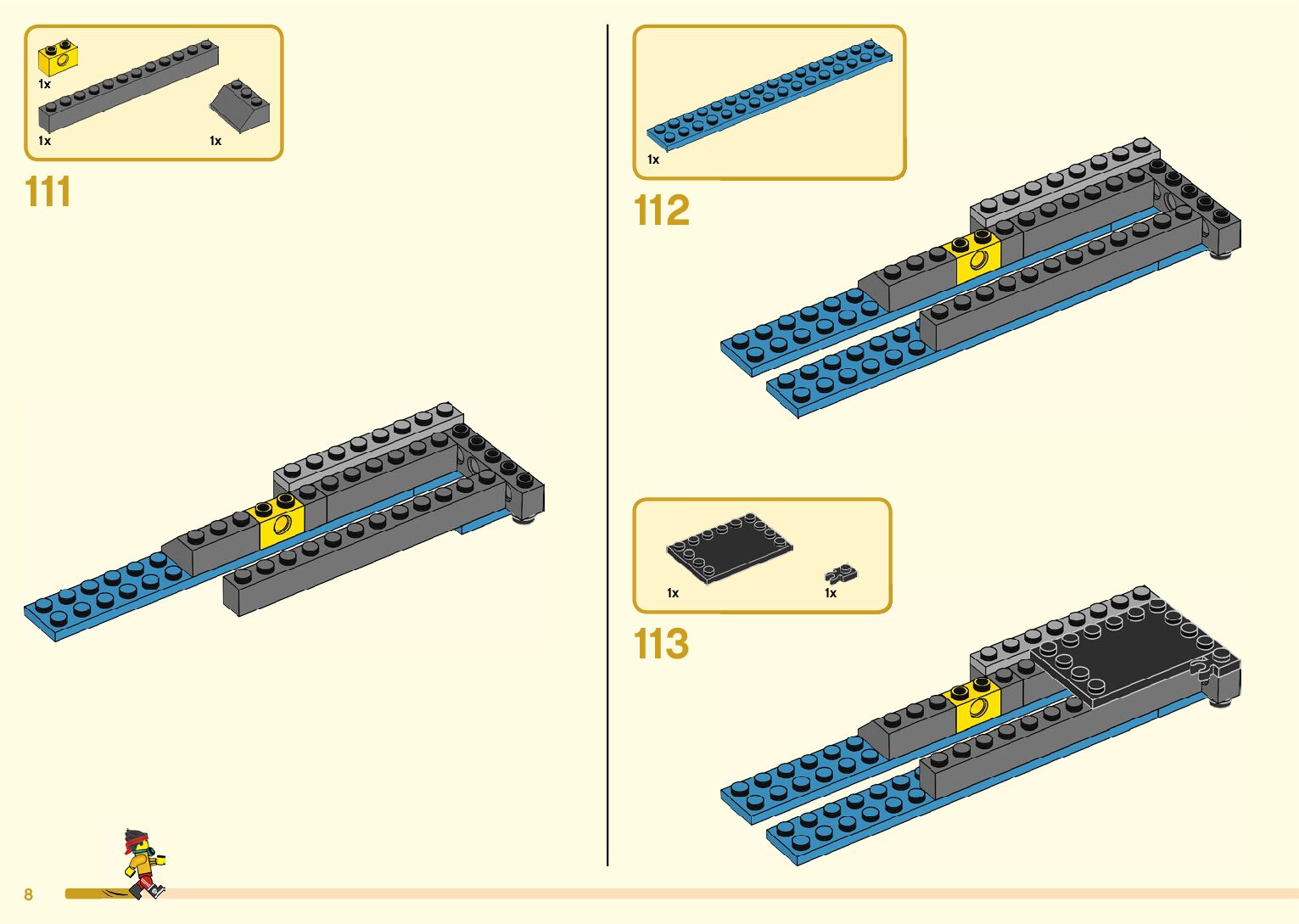 1x

1x

1x

111

1x

112

1x

1x

113

8