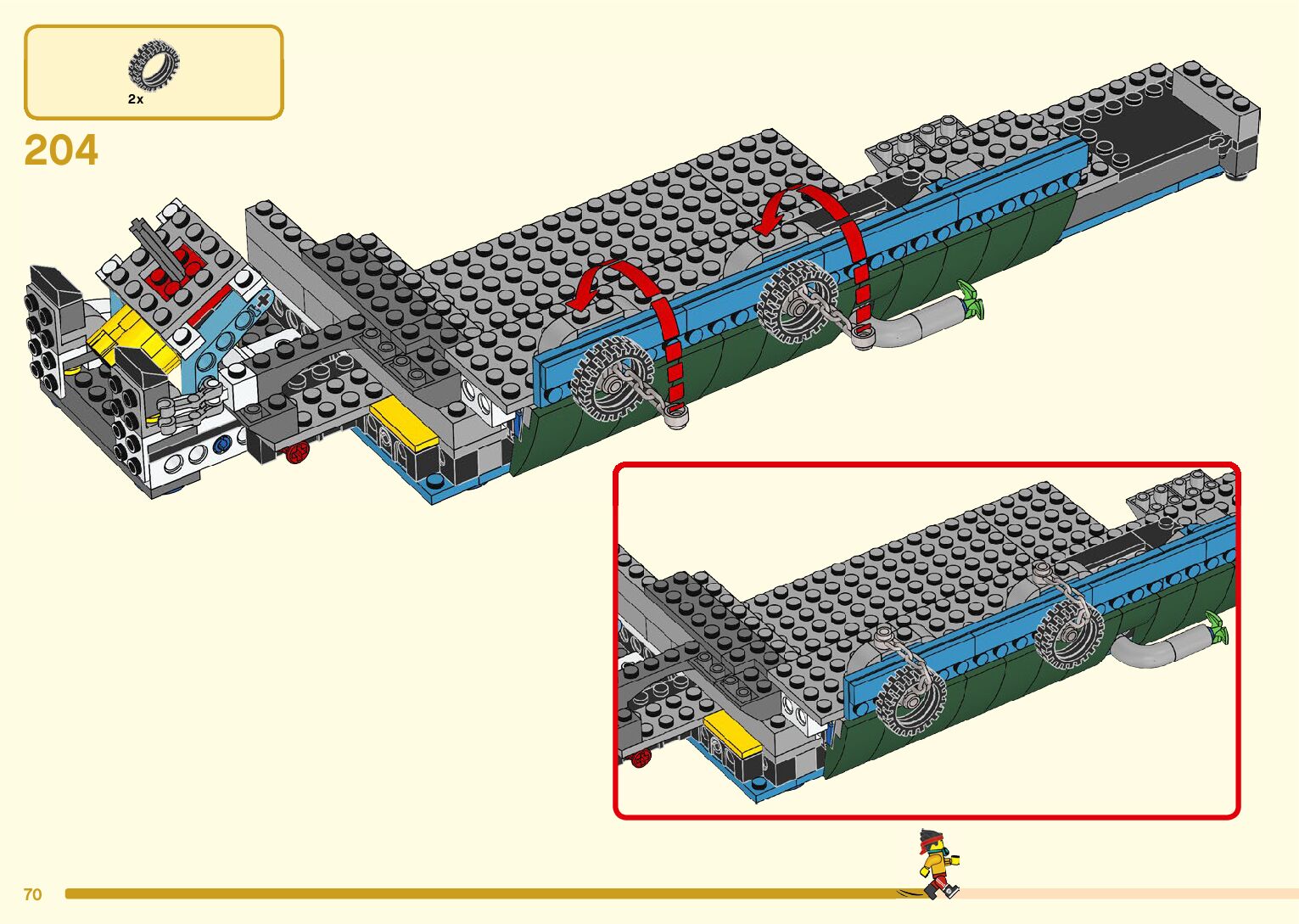 2x

204

70