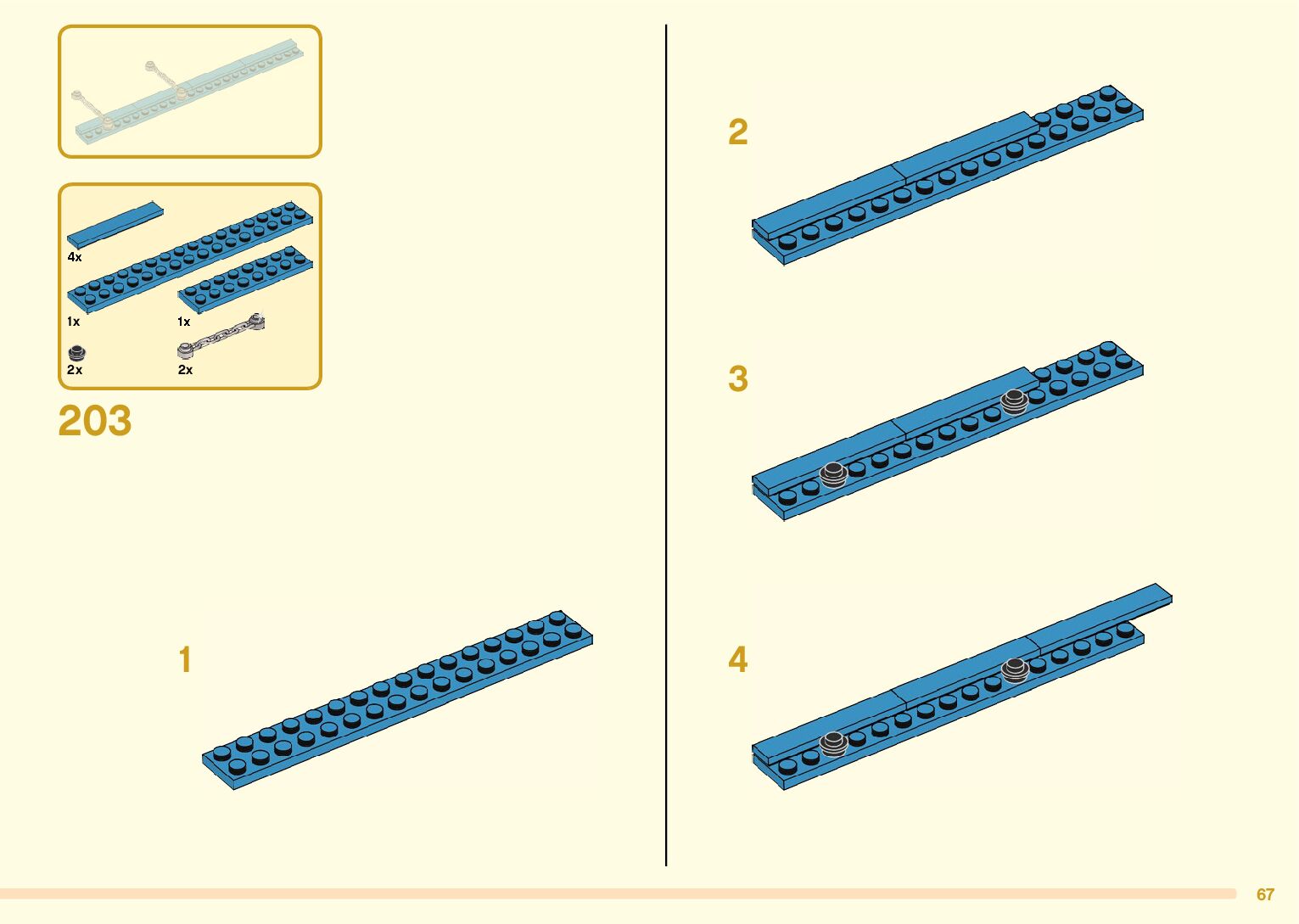 4x
1x
1x
2x
2x
203
1
2
3
4
67