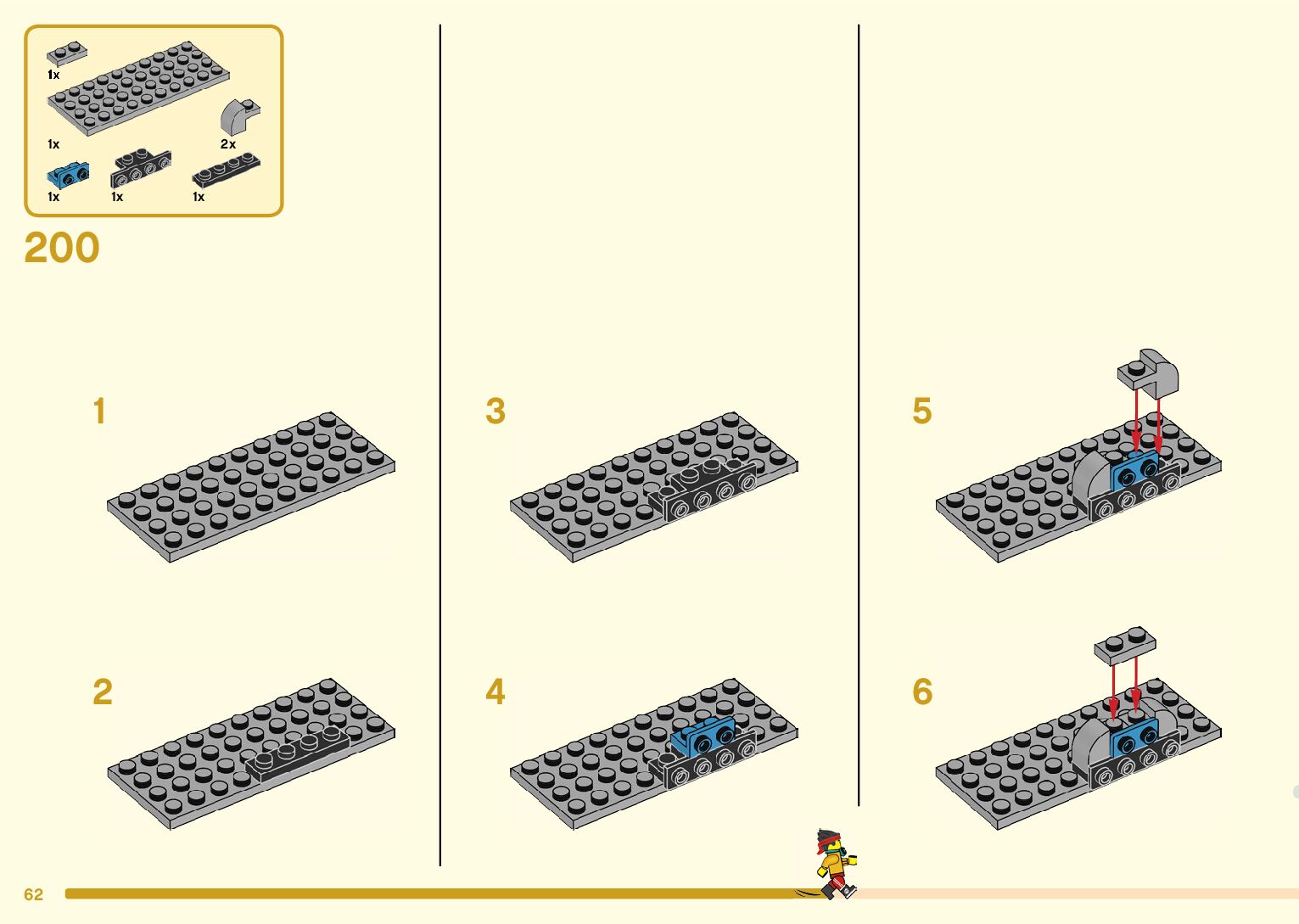 1x

1x

2x

1x 1x 1x

200

1

2

3

4

5

6

62