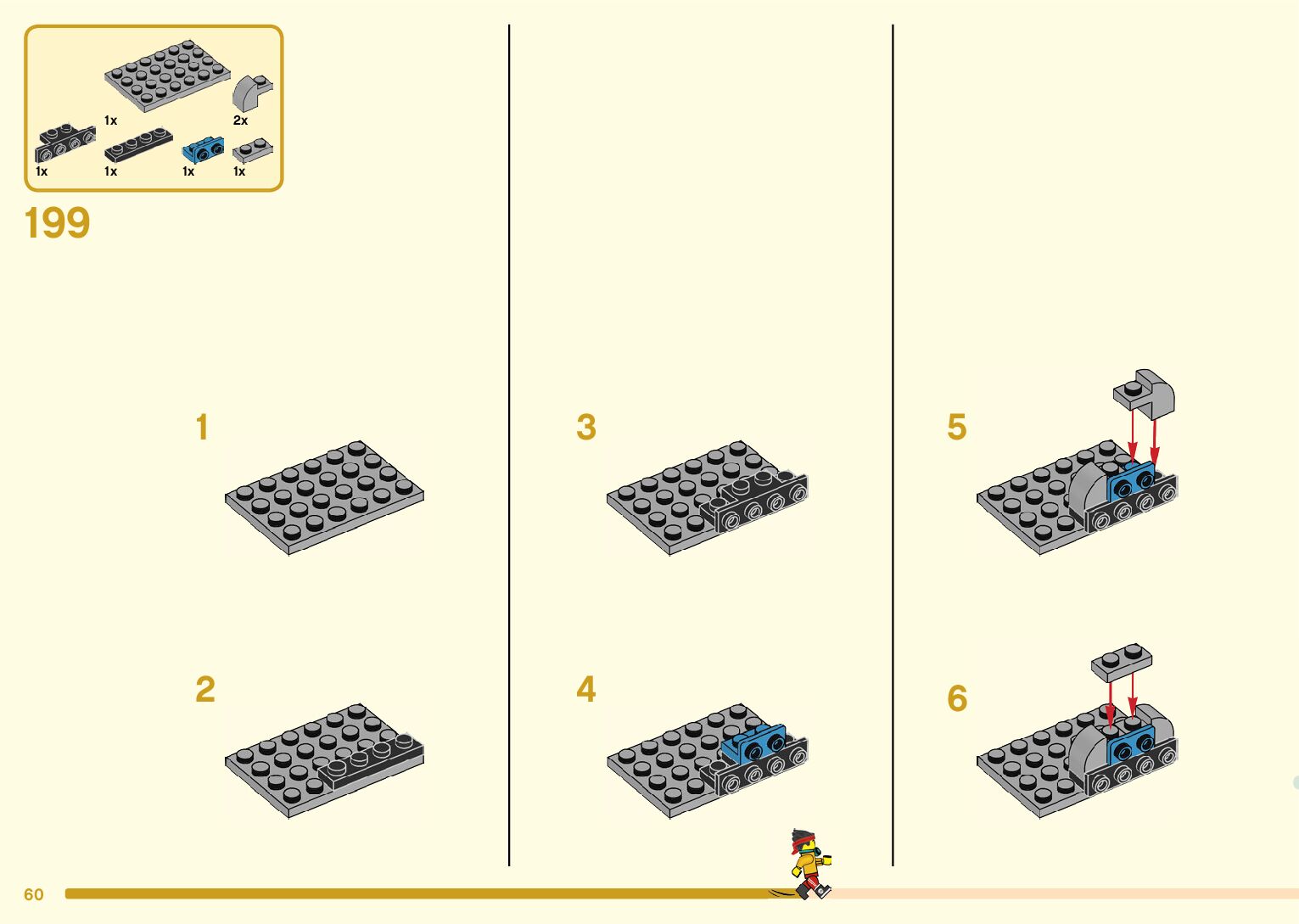 1x
2x
1x
1x
1x
1x

199

1

2

3

4

5

6

60