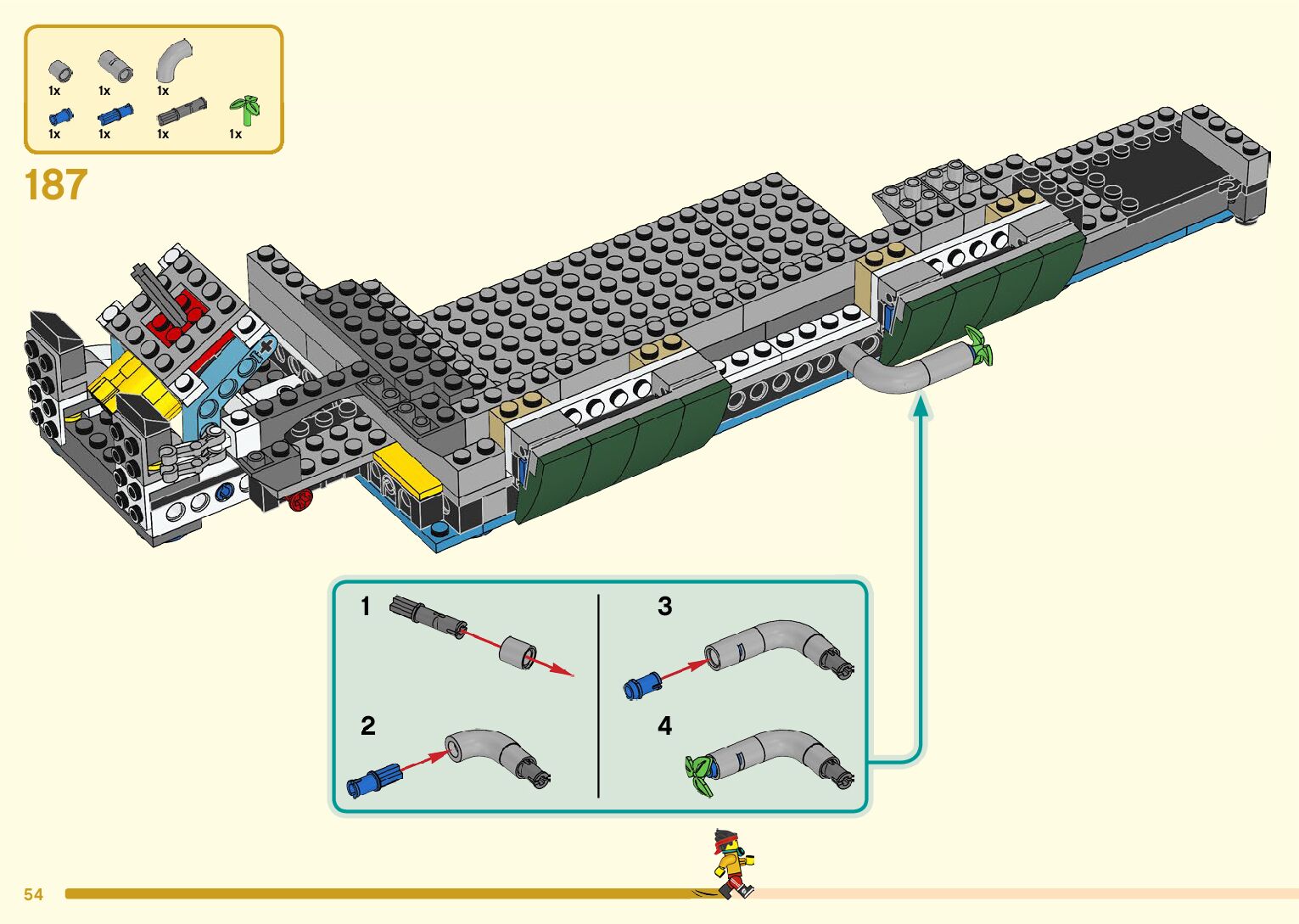 1x 1x 1x
1x 1x 1x 1x

187

1

2

3

4

54