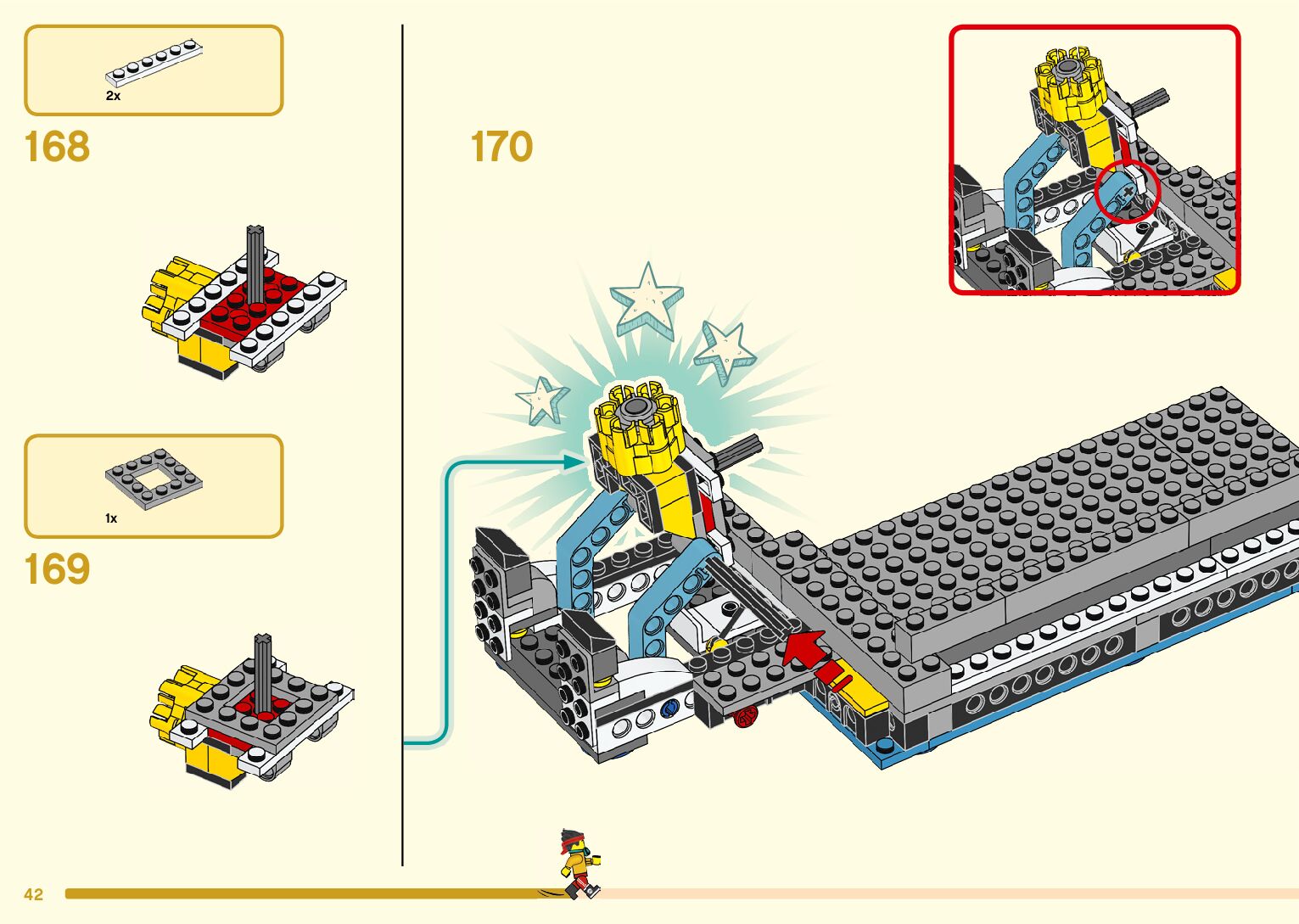 2x

168

1x

169

170

42