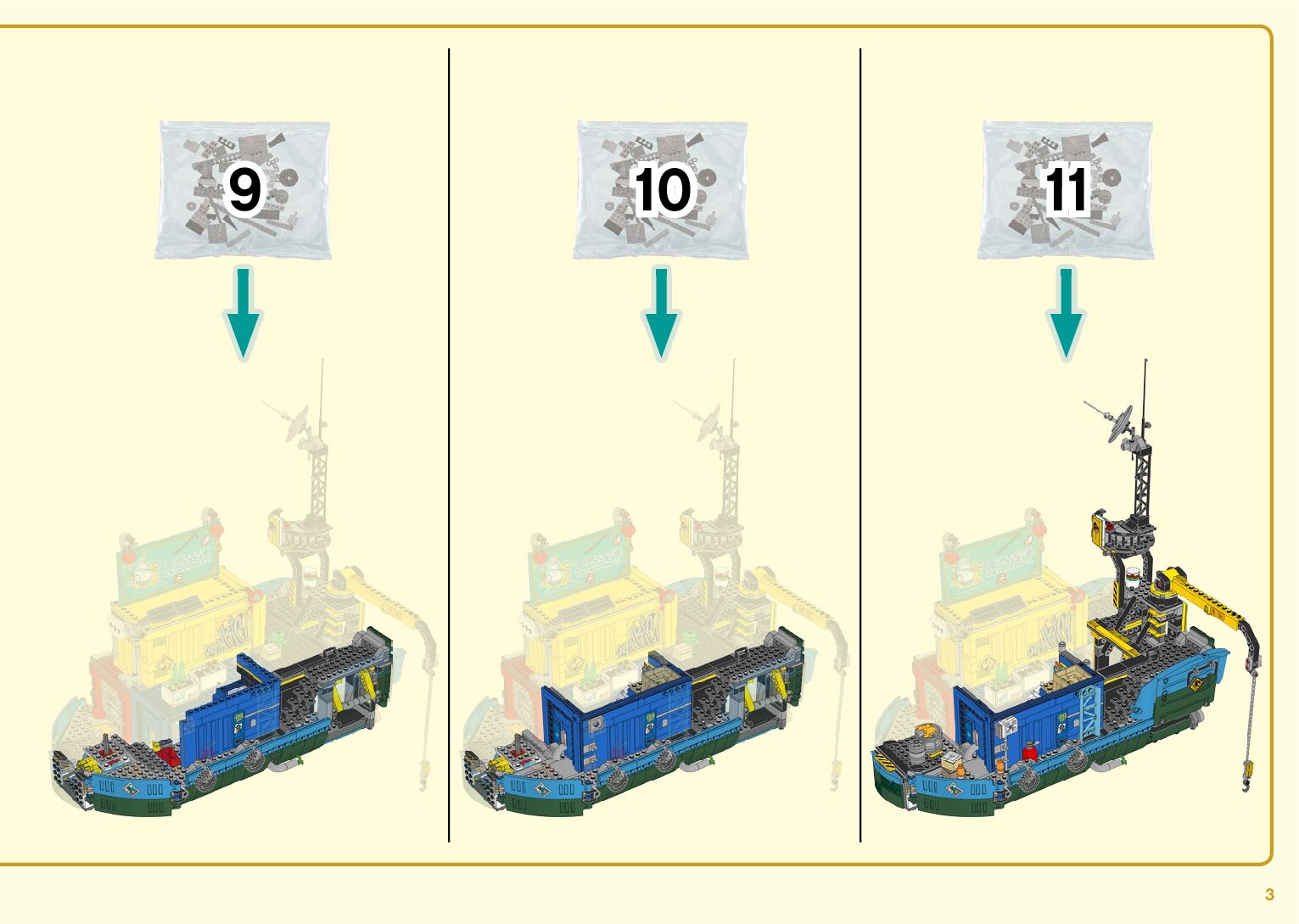 9

10

11

3