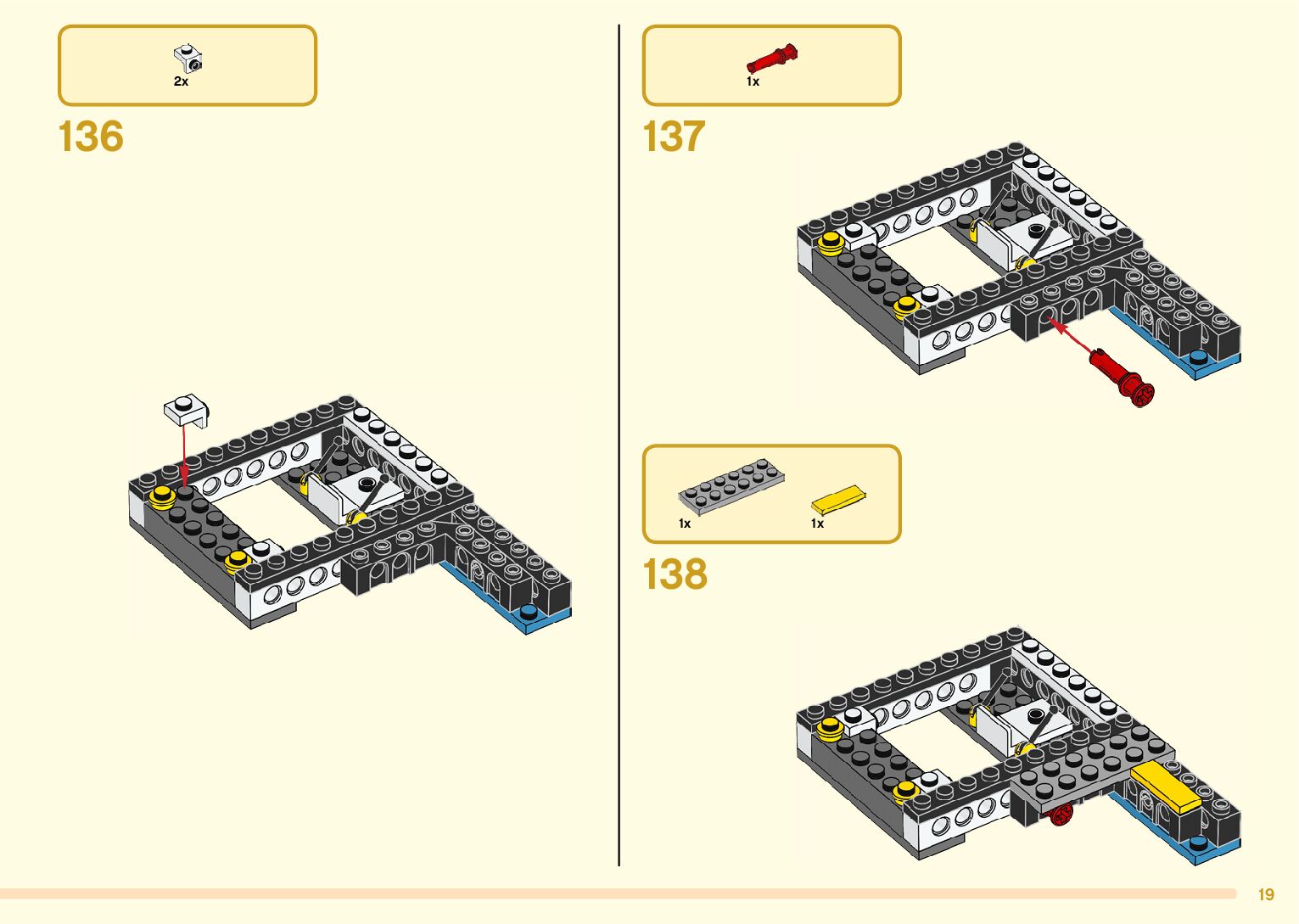 2x

136

1x

137

1x

1x

138

19